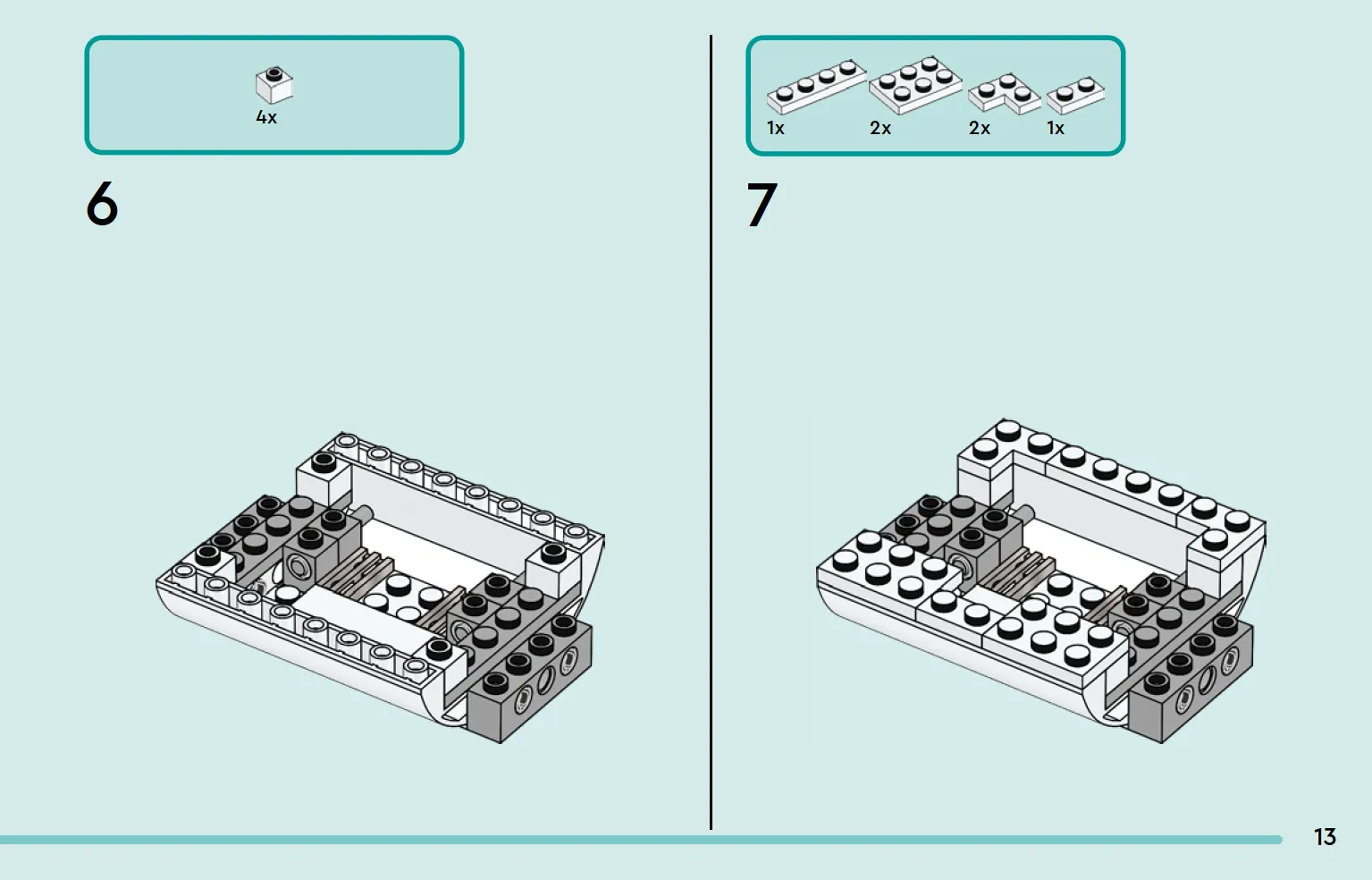 4x

6

1x 2x 2x 1x

7

13