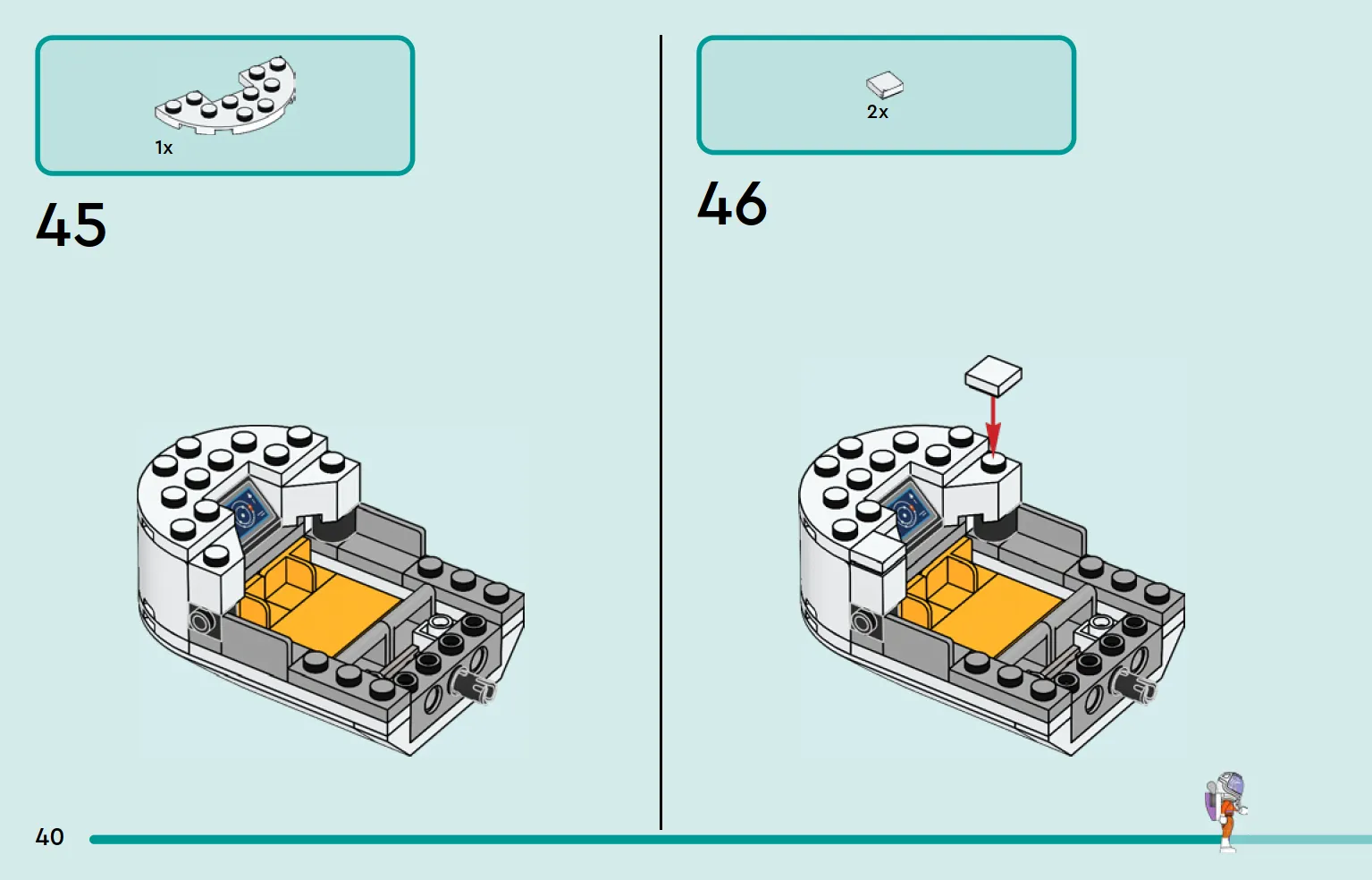 1x

45

2x

46

40