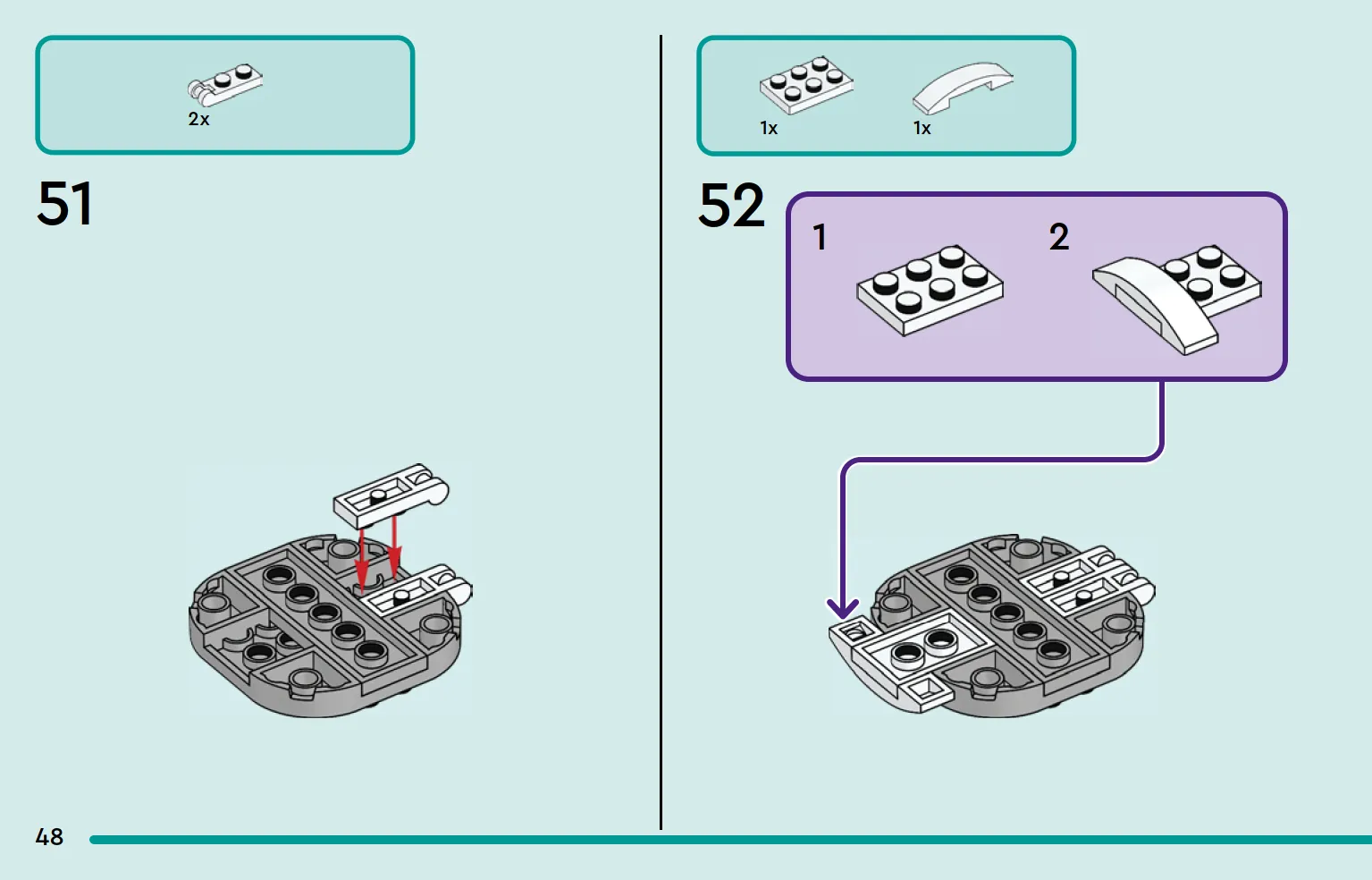 2x

51

1x
1x

52

1
2

48