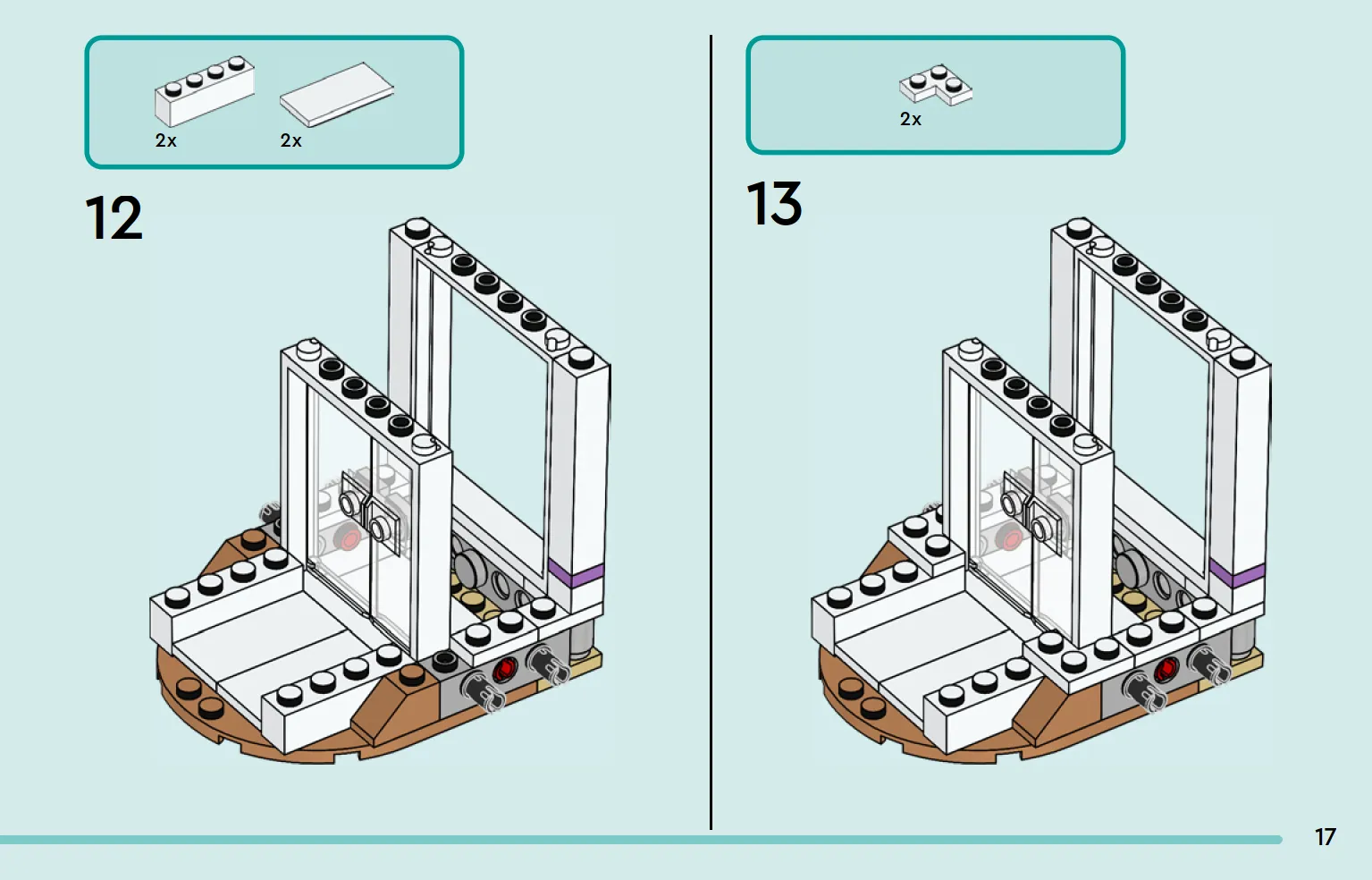 2x 2x

12

2x

13

17