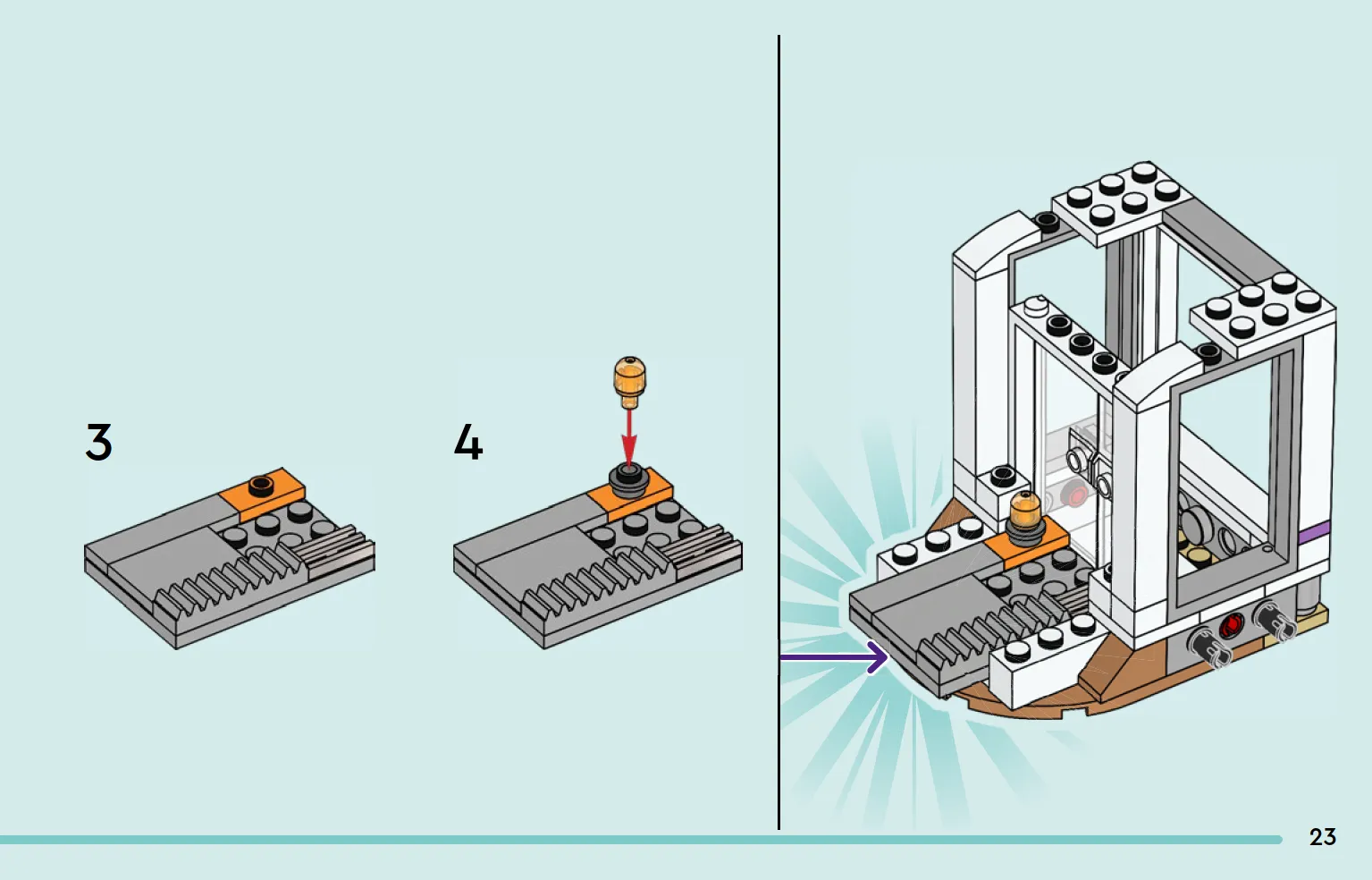 3

4

23