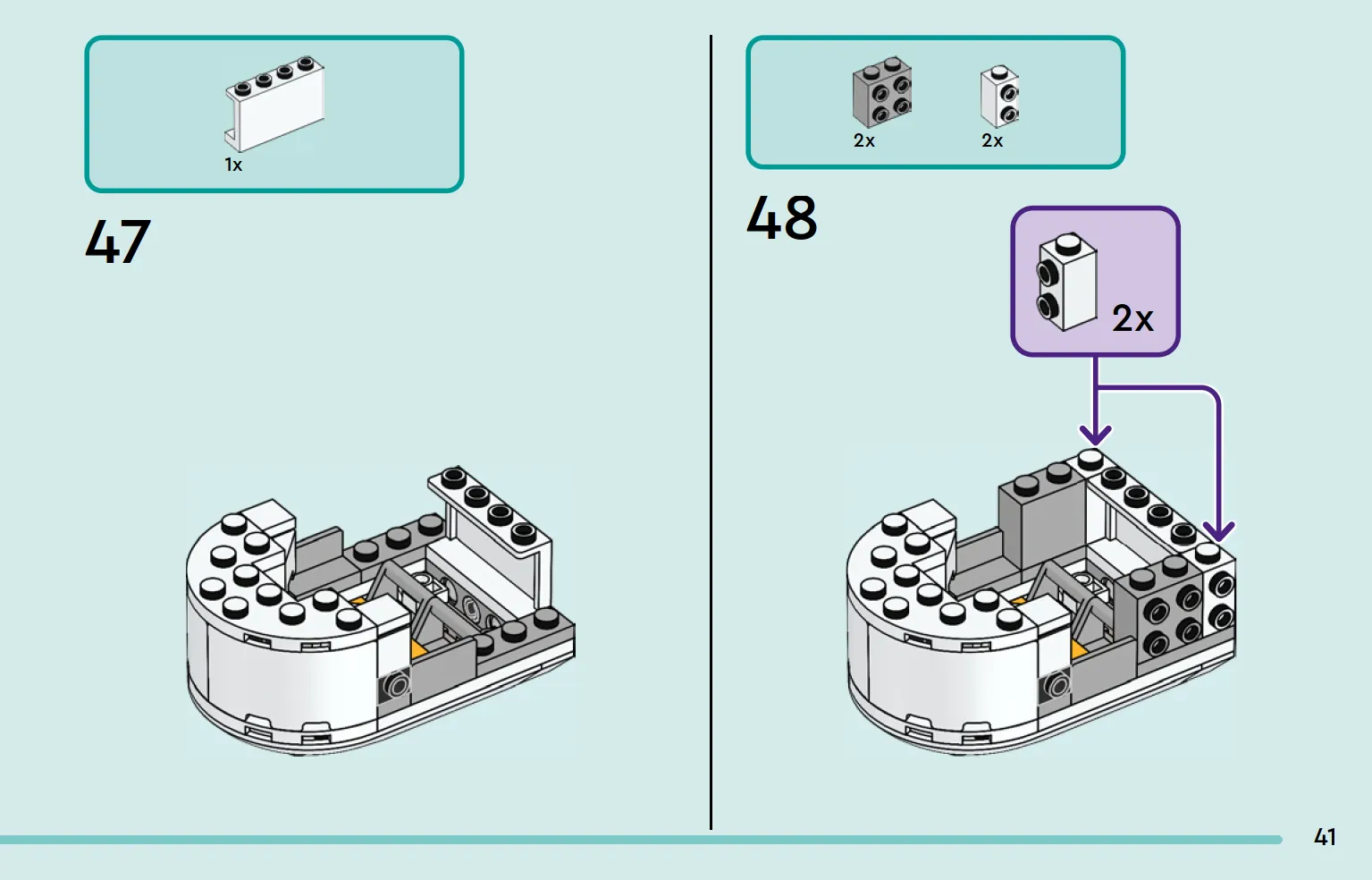 1x

47

2x 2x

48

2x

41