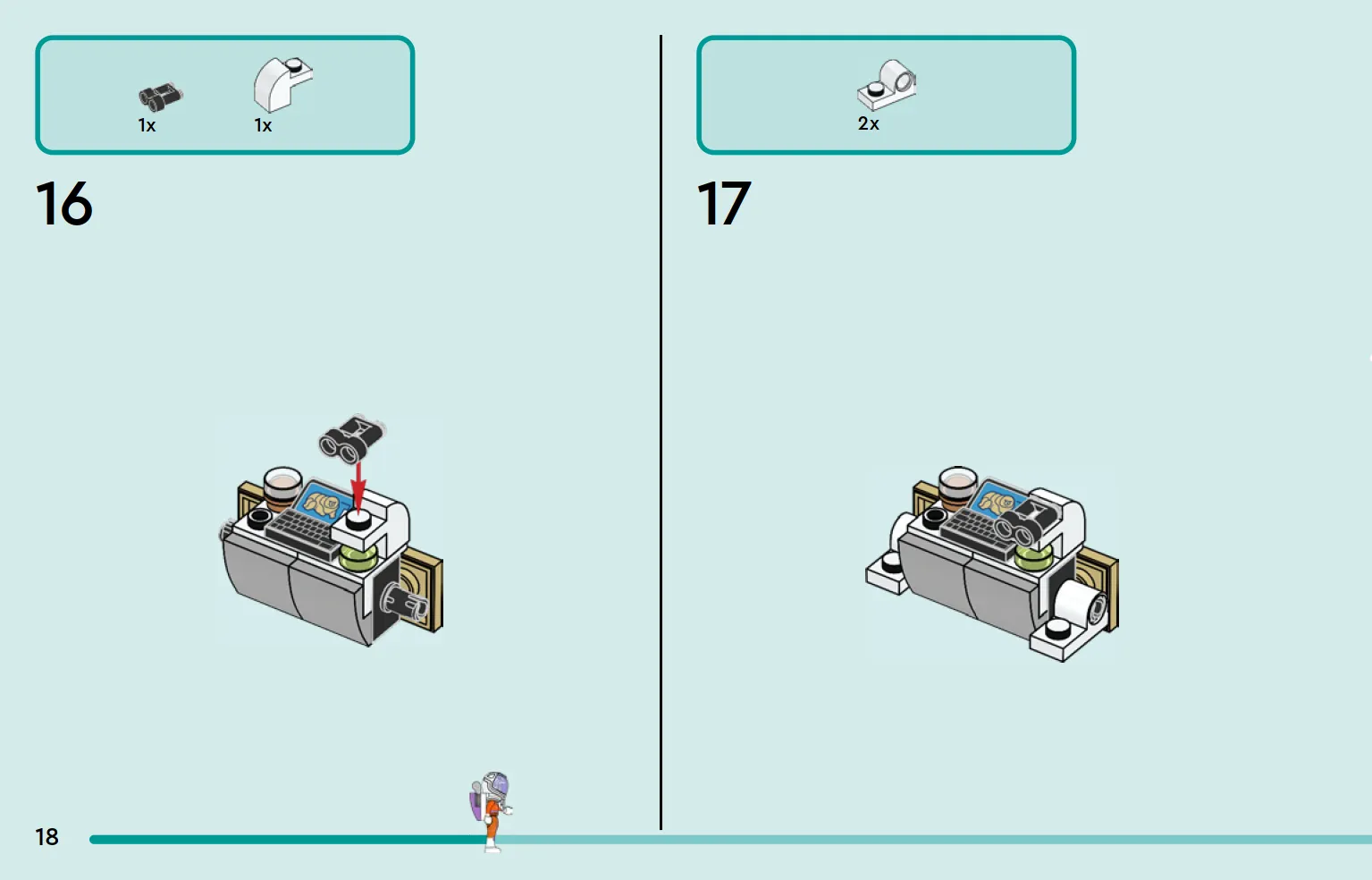 1x 1x

16

2x

17

18