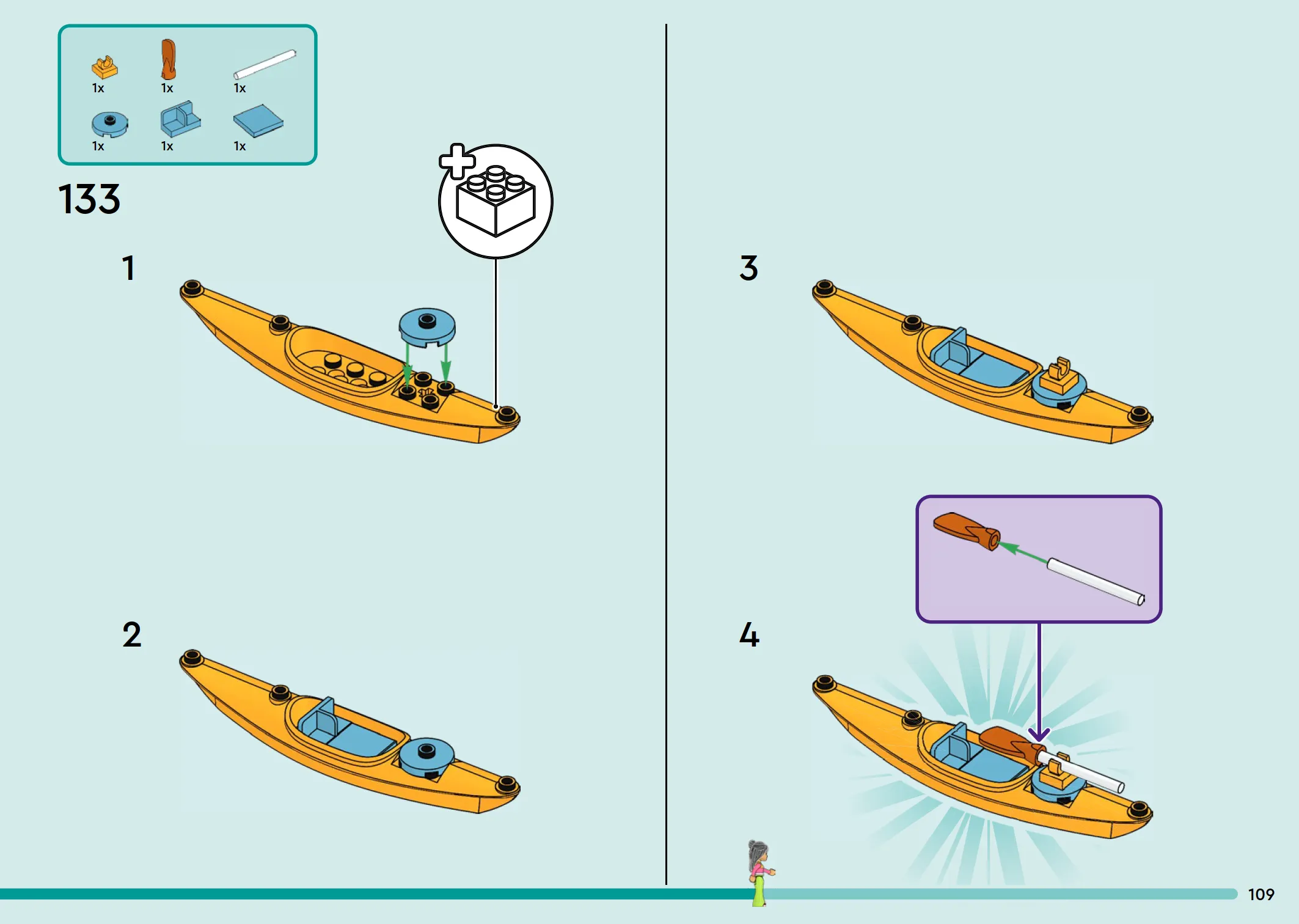 1x 1x 1x
1x 1x 1x

133

1

2

3

4

109