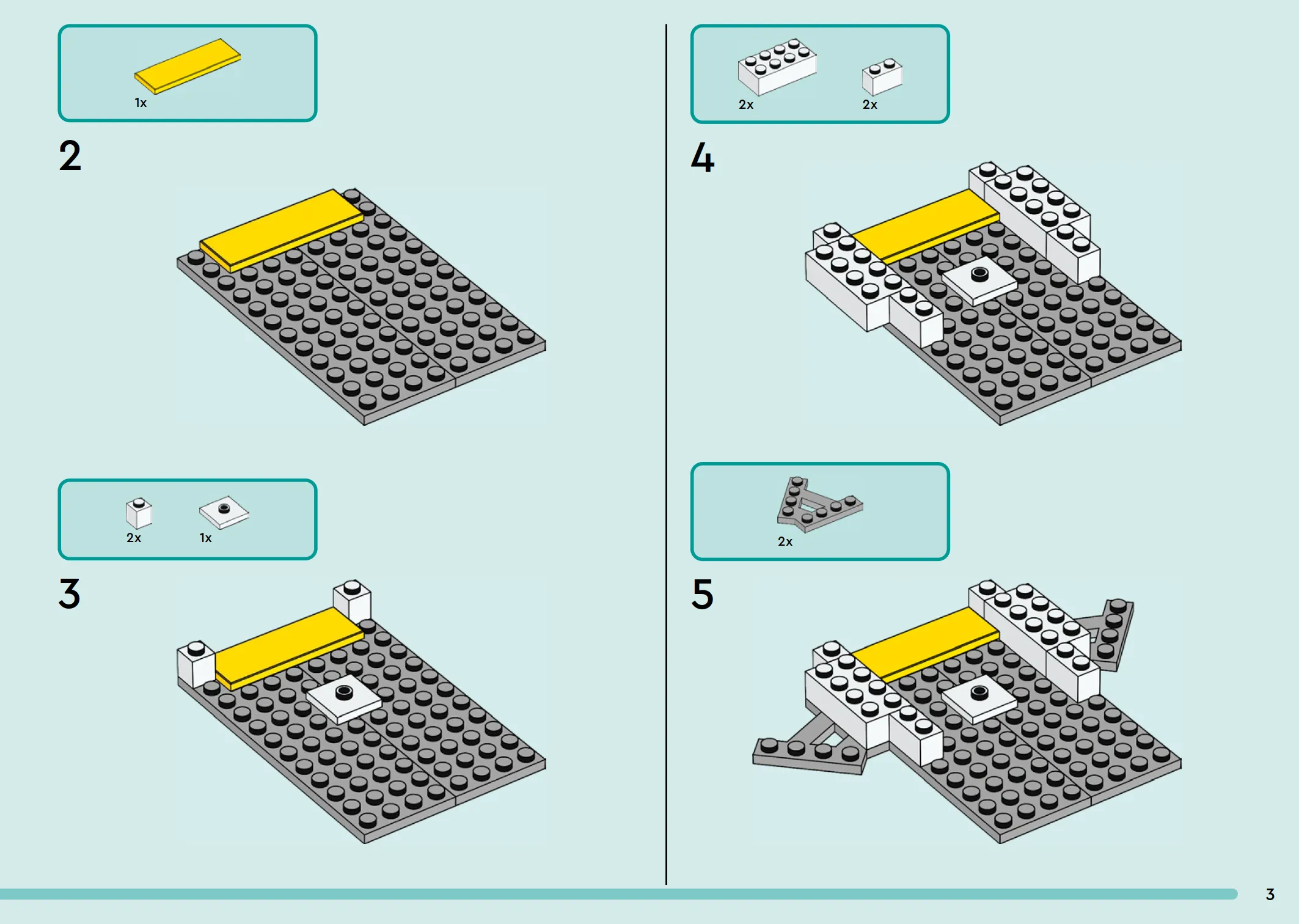 1x

2

2x

1x

3

2x

2x

4

2x

5

3