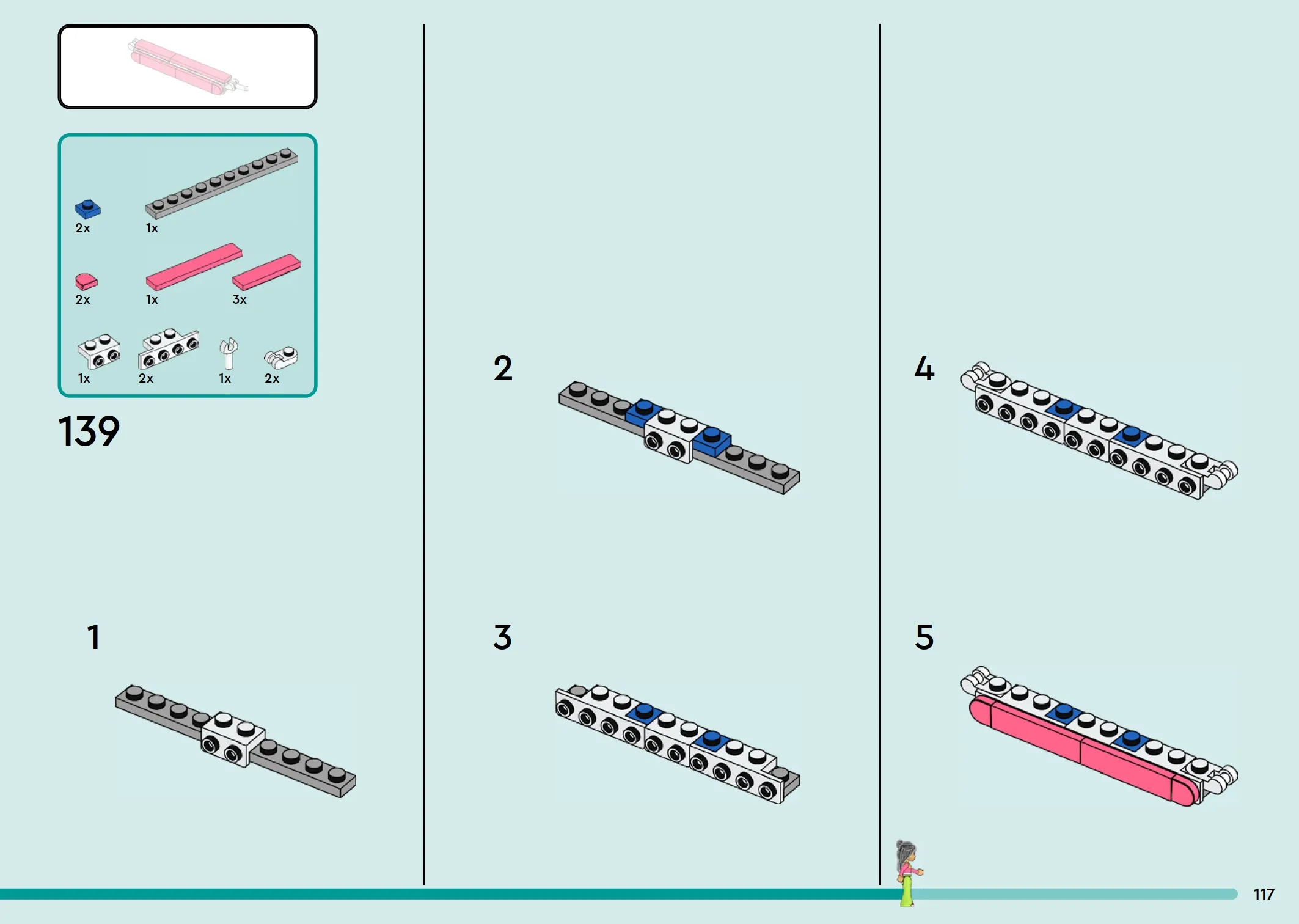 2x
1x
2x
1x
3x
1x
2x
1x
2x

139

1

2

3

4

5

117