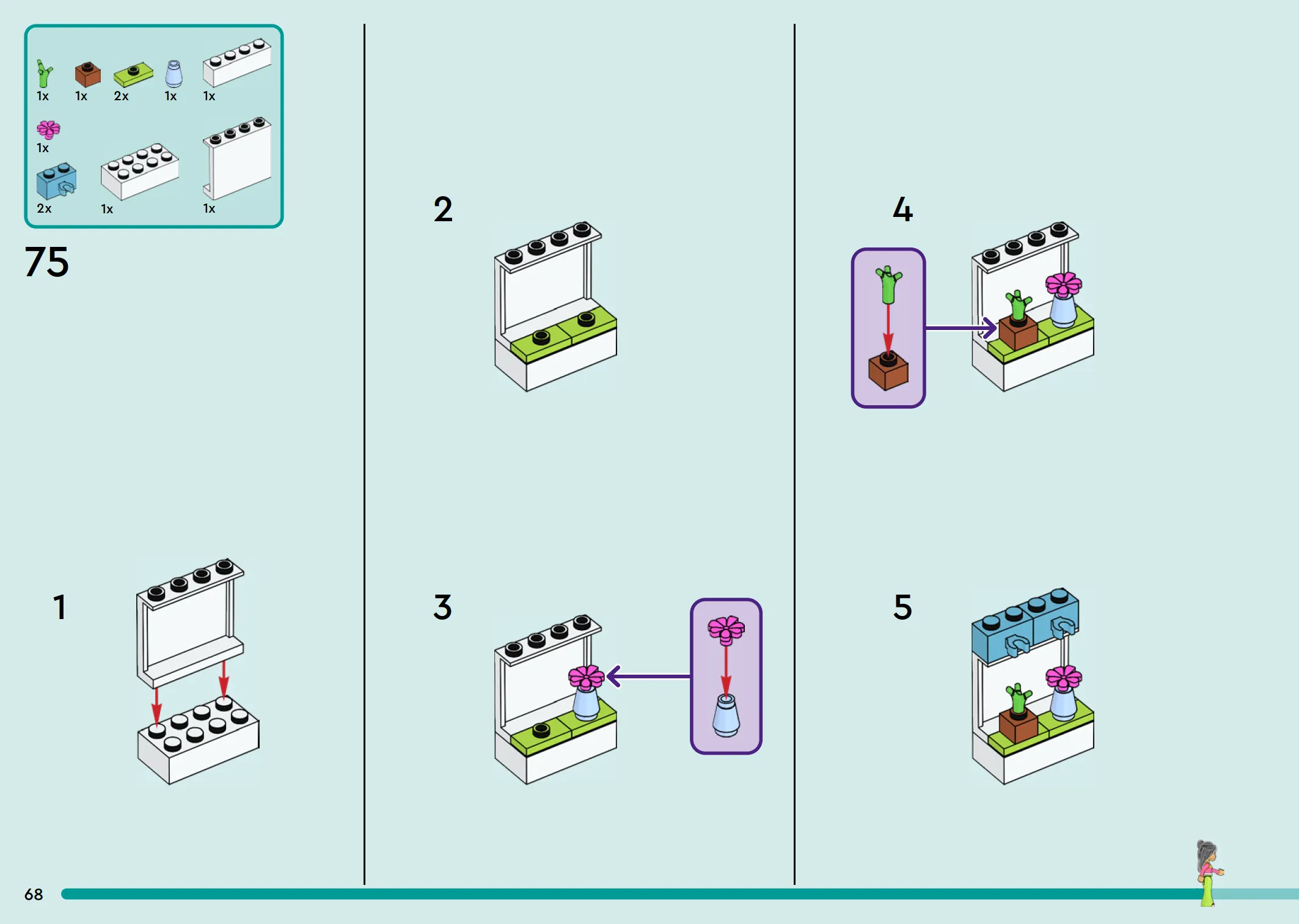 1x 1x 2x 1x 1x

1x

2x 1x 1x

75

1

2

3

4

5

68