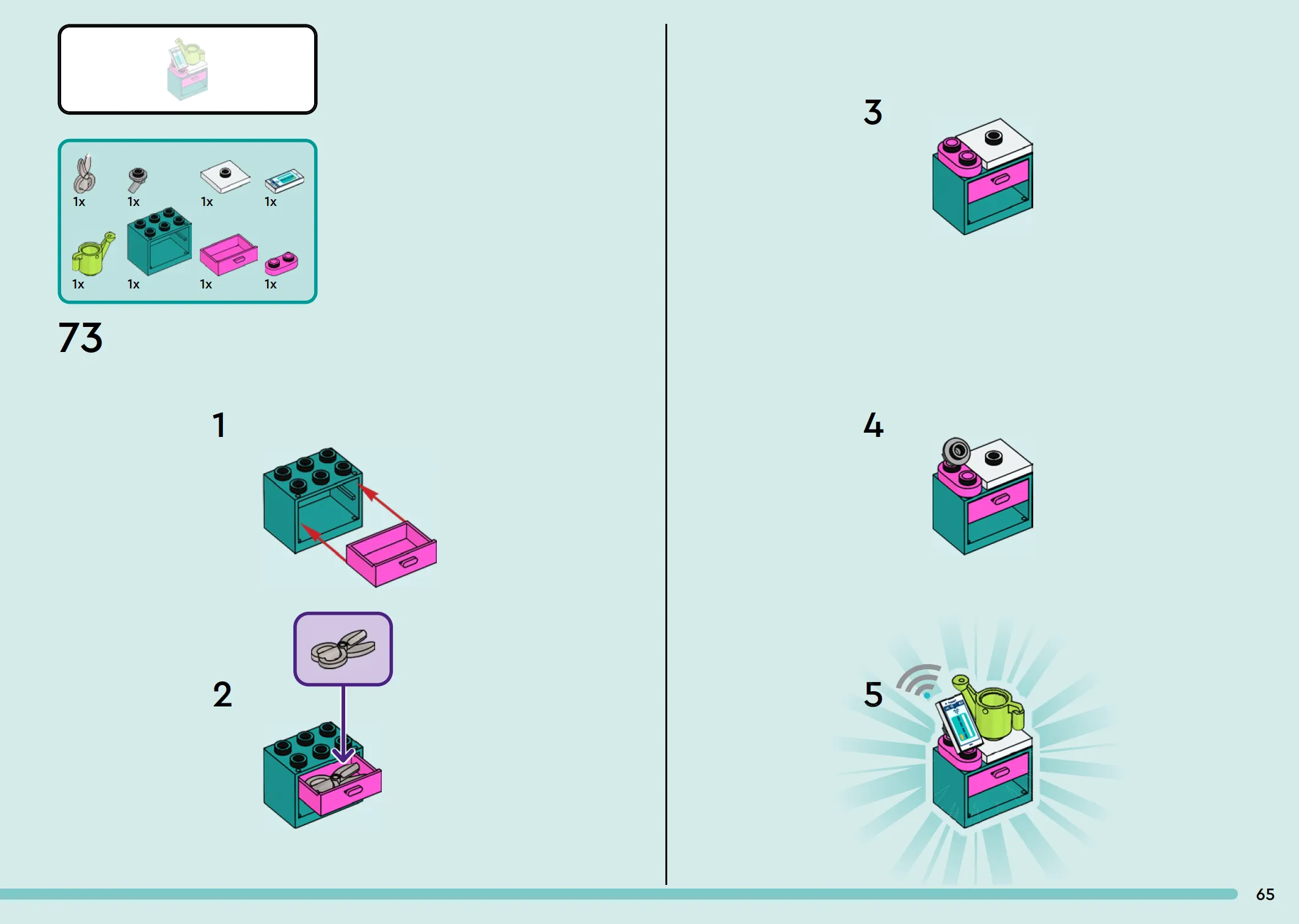 1x 1x 1x 1x
1x 1x 1x 1x

73

1

2

3

4

5

65