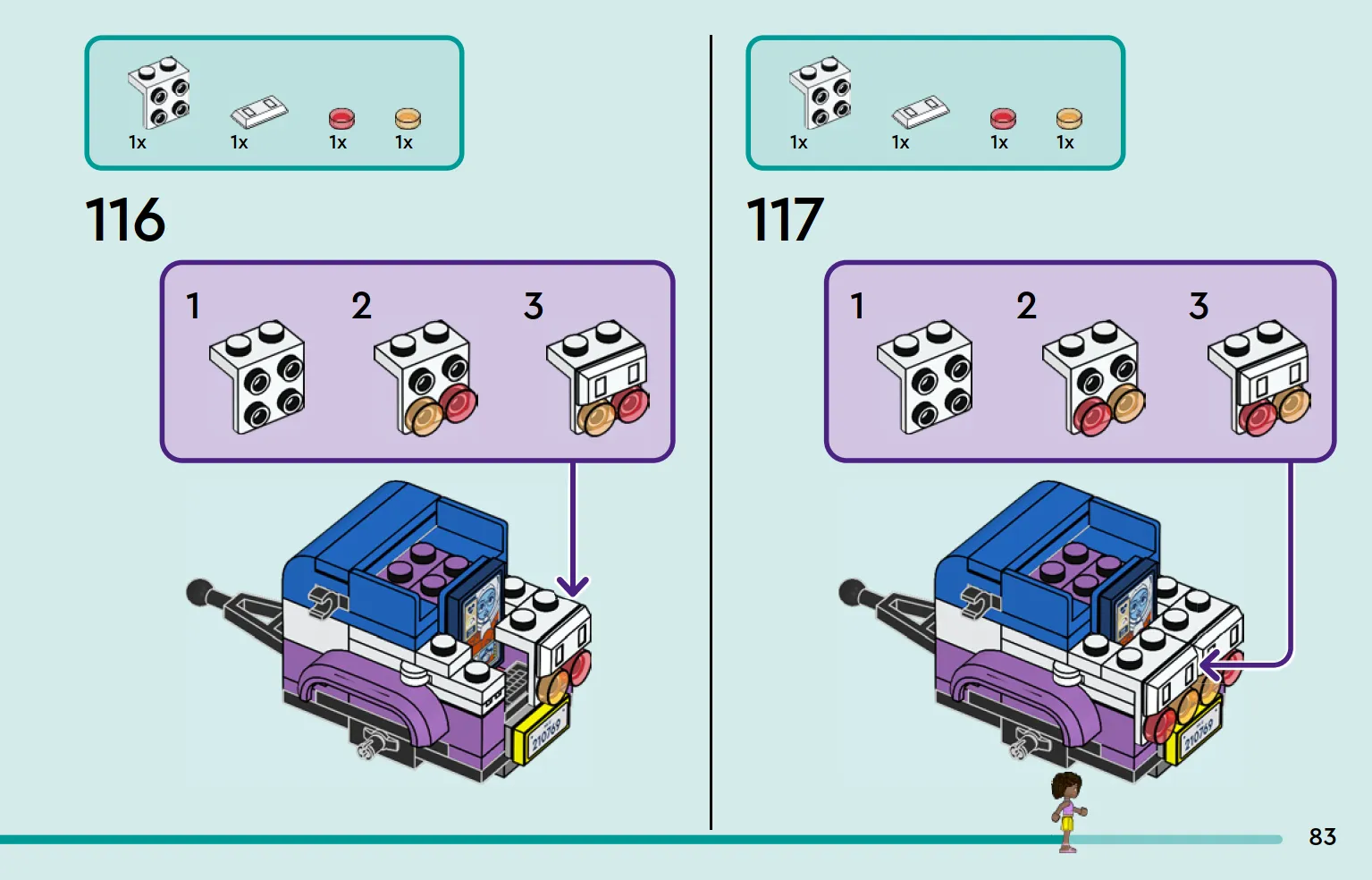 1x 1x 1x 1x

116

1 2 3

210769

1x 1x 1x 1x

117

1 2 3

210769

83