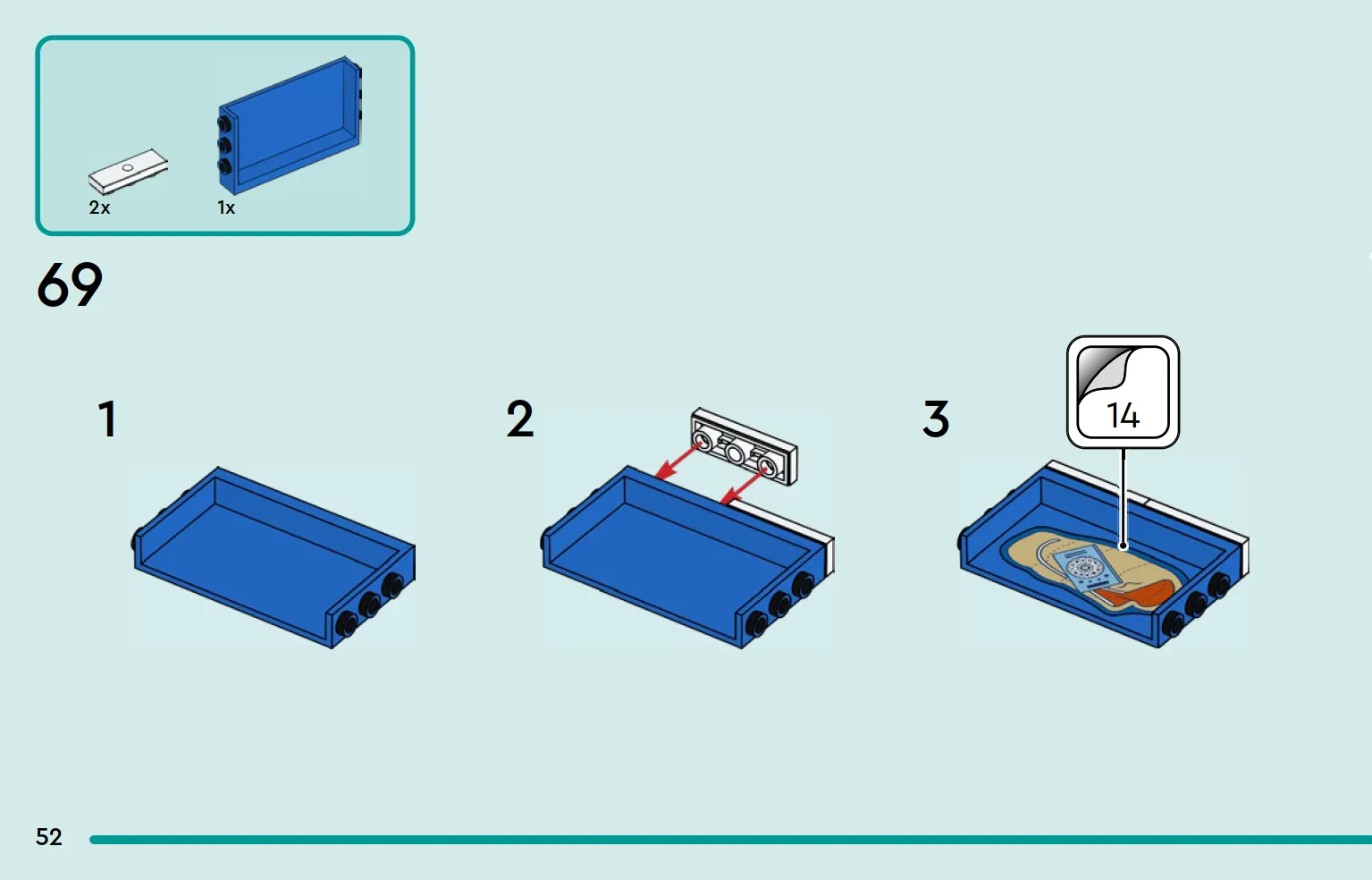 2x
1x

69

1

2

3

14

52