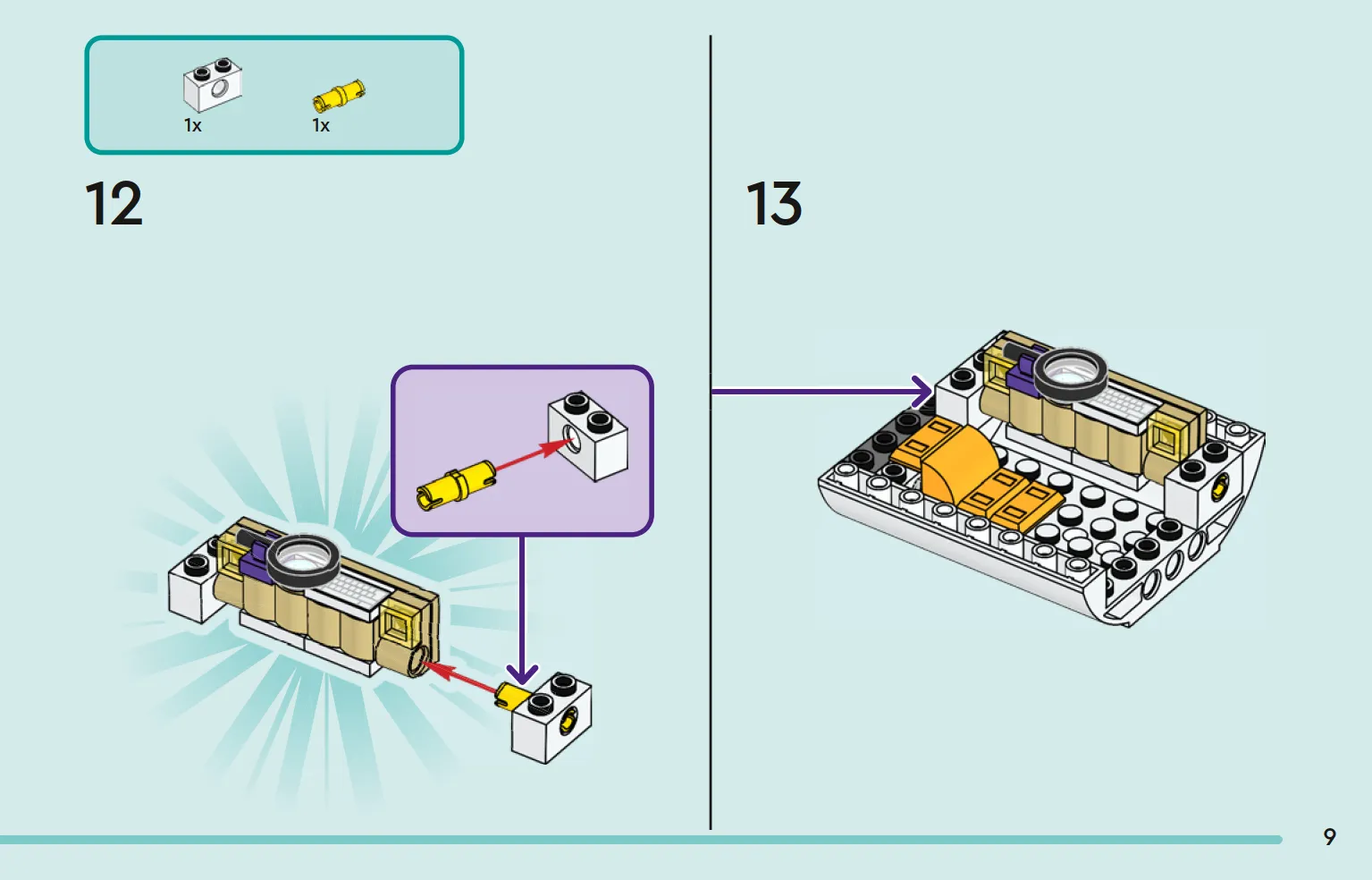 1x
1x

12

13

9