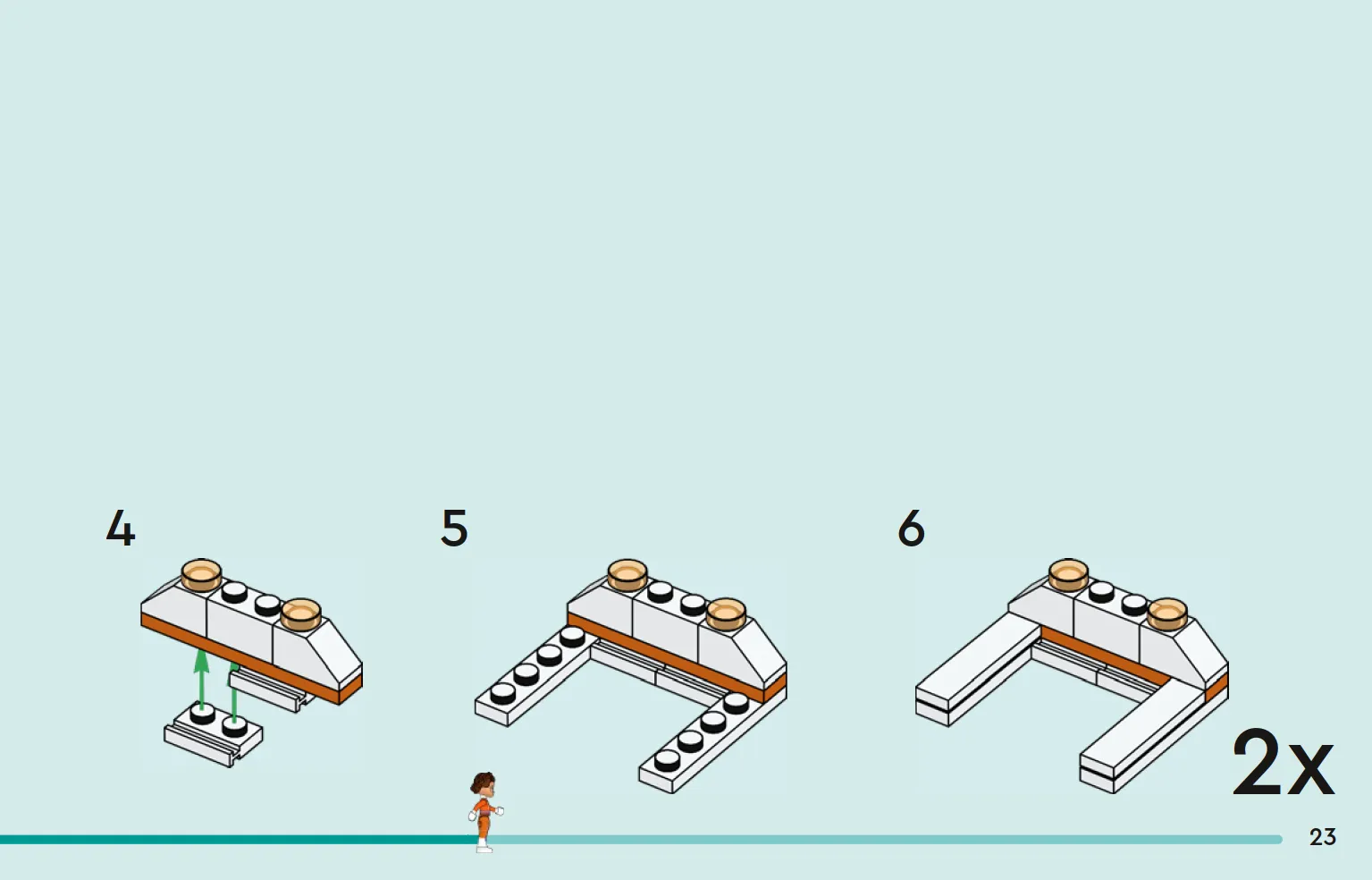 4

5

6

2x

23