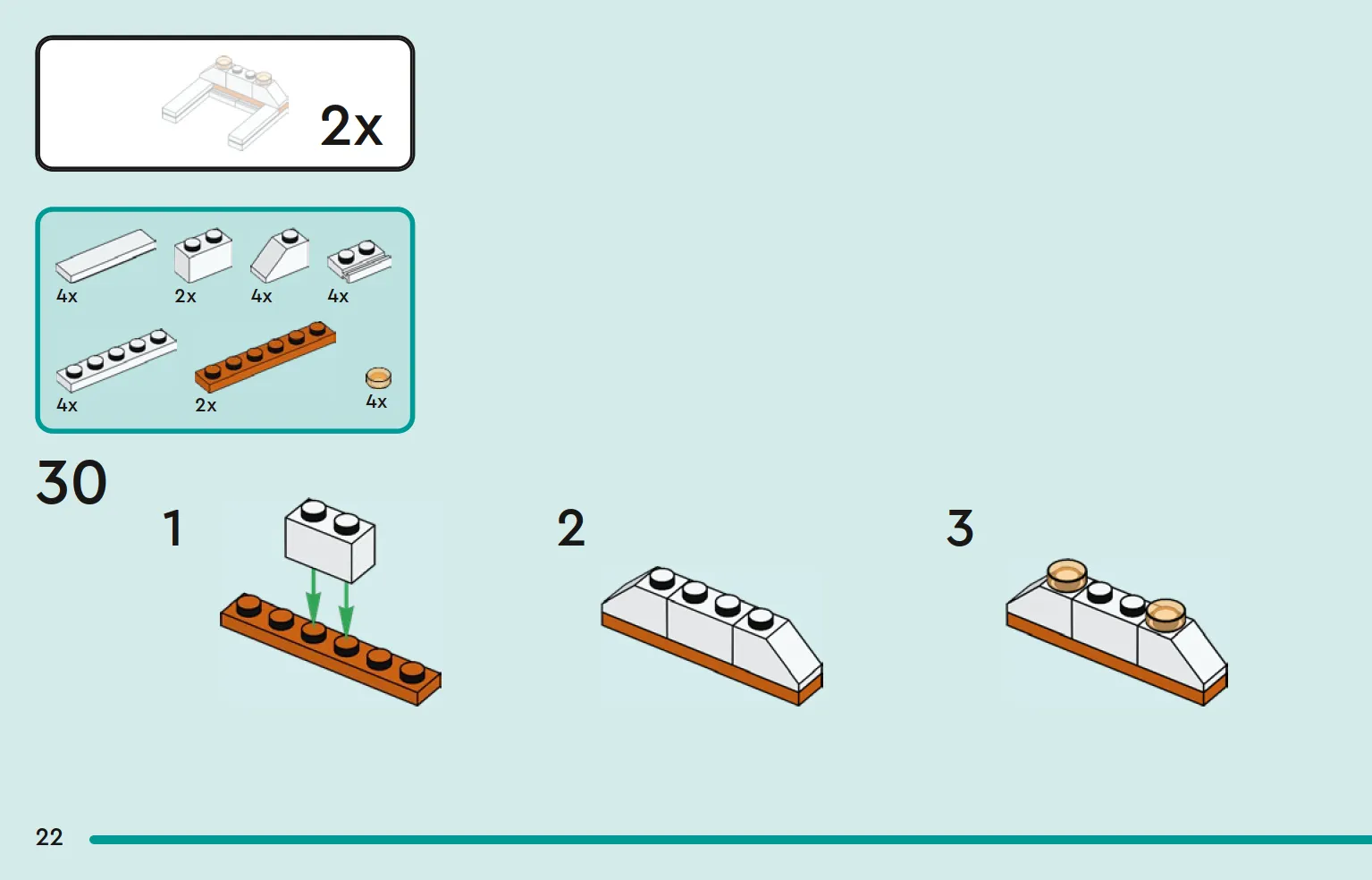 2x

4x 2x 4x 4x

4x 2x 4x

30

1

2

3

22