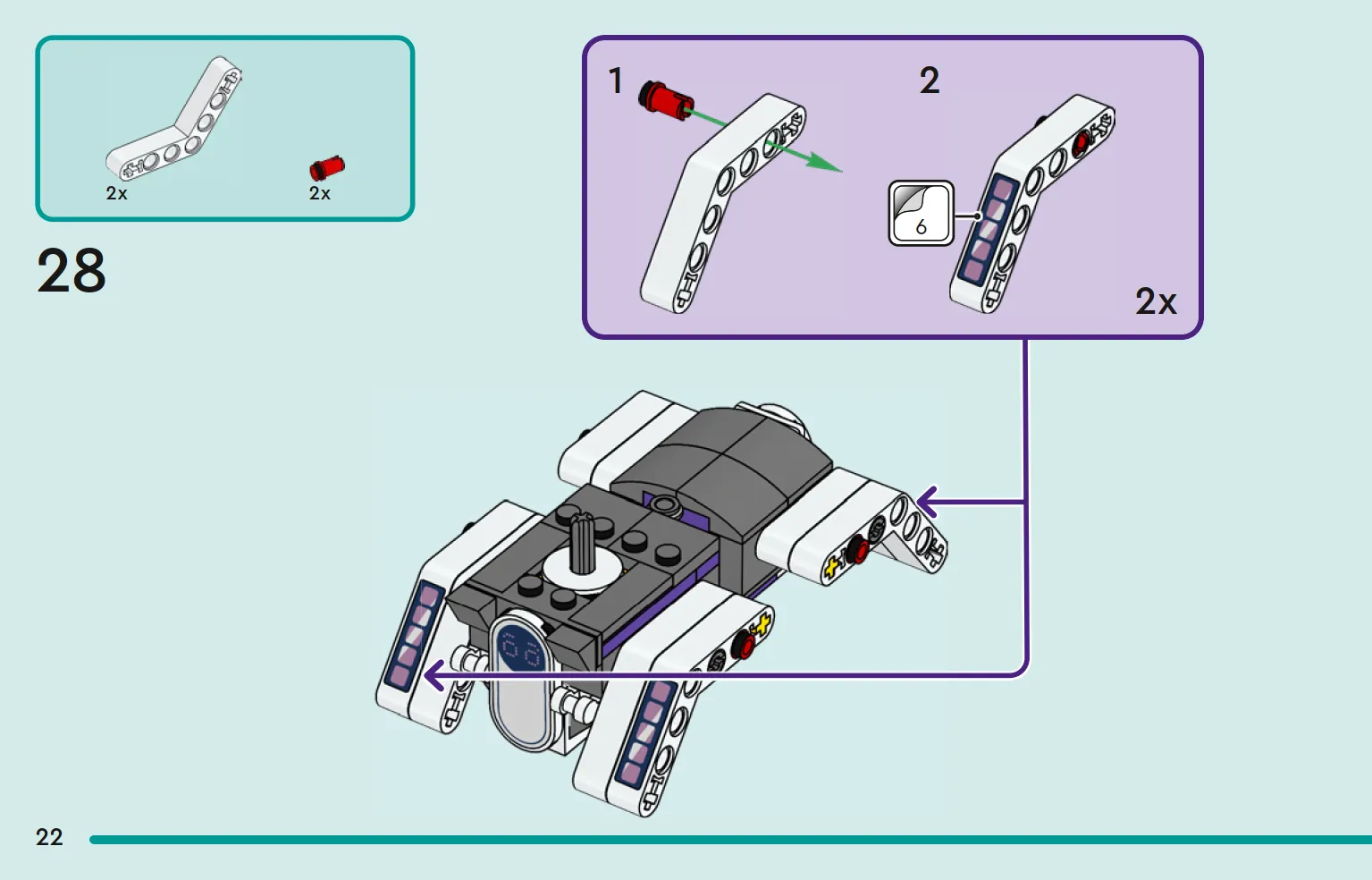 2x
2x

28

1
2
6
2x

22