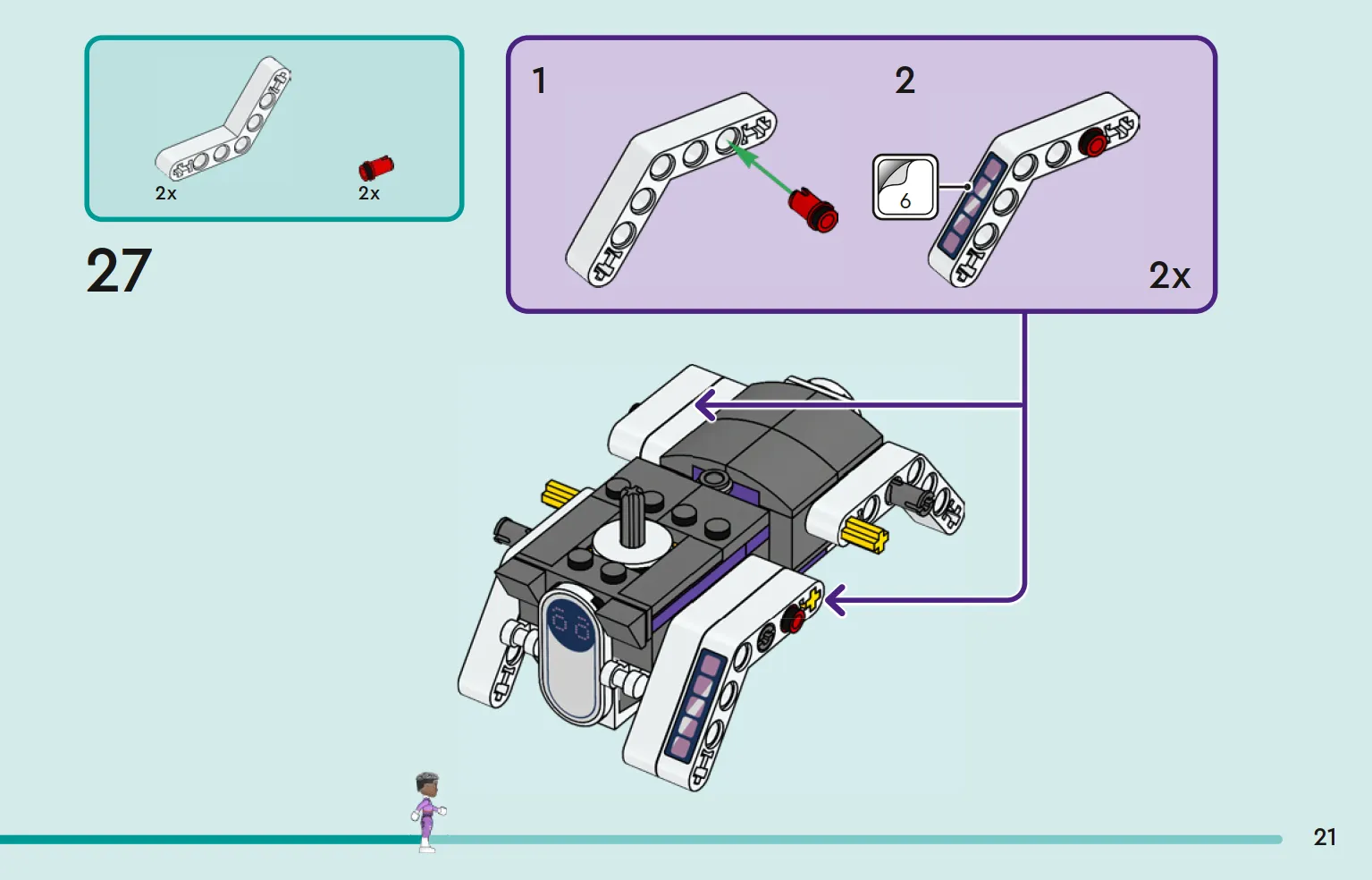 2x
2x

27

1

2

6

2x

21