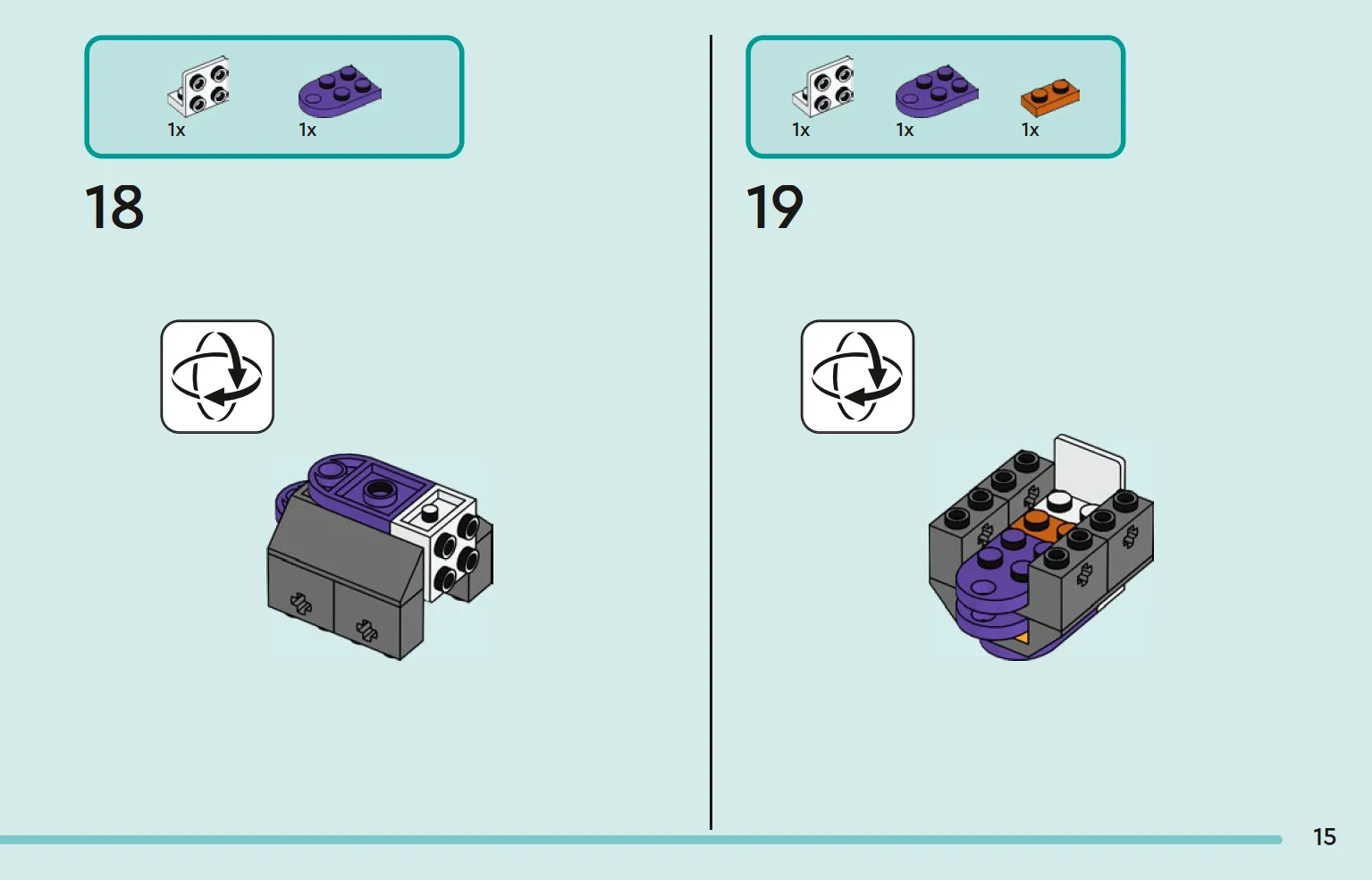 1x 1x

18

1x 1x 1x

19

15