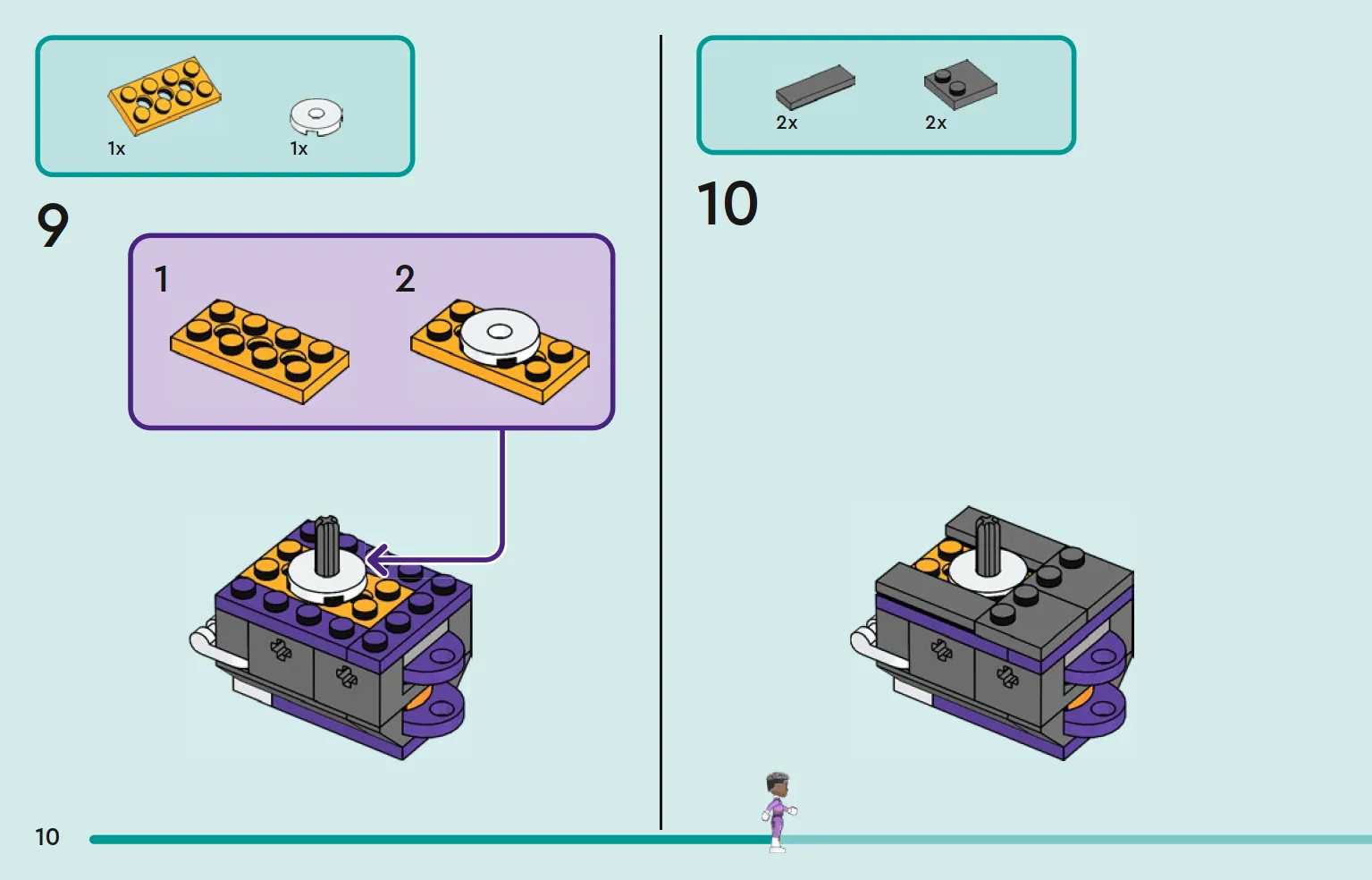 1x 1x

9

1

2

2x 2x

10

10