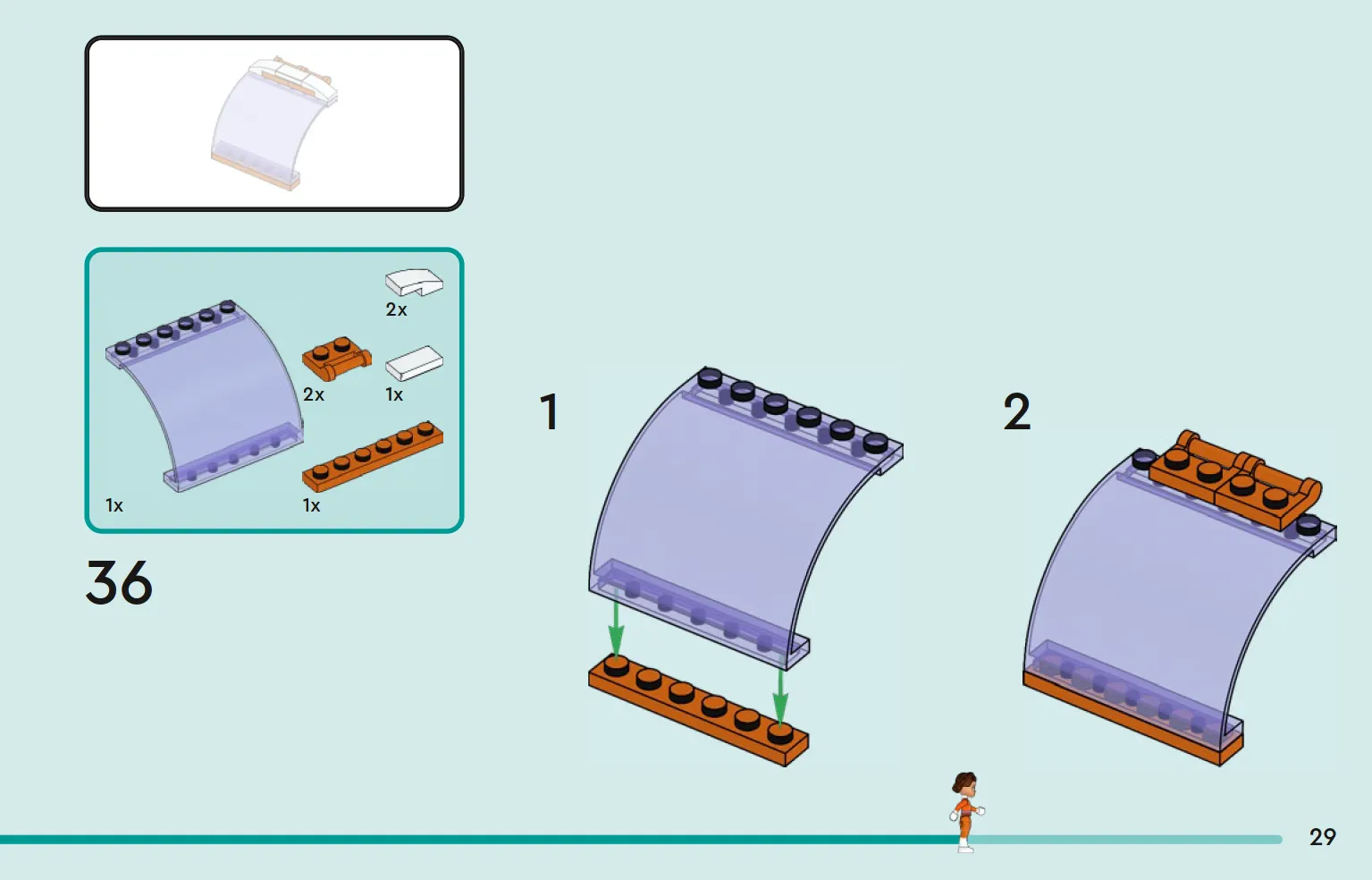 2x

2x

1x

1x

1x

36

1

2

29