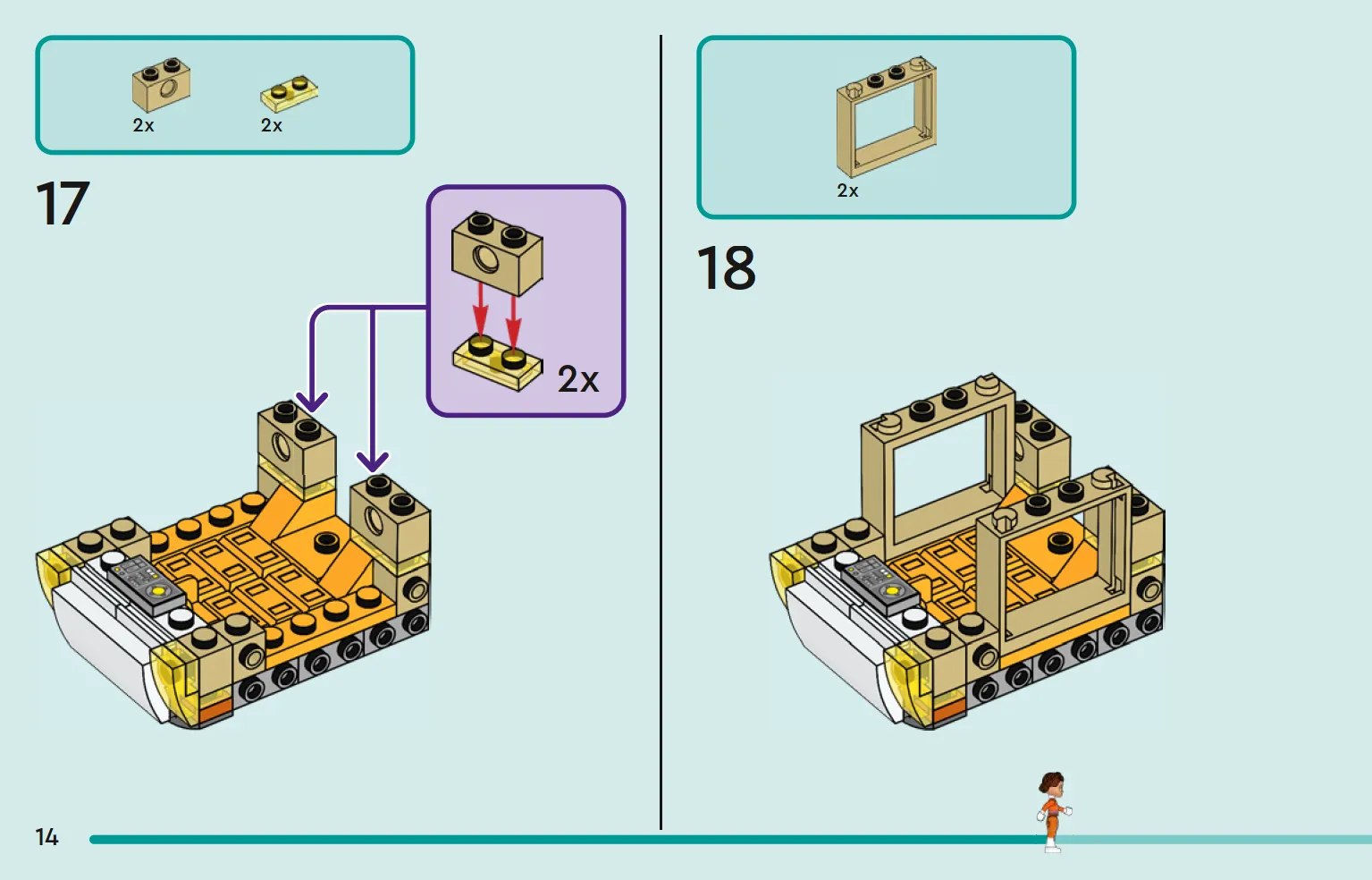 2x 2x

17

2x

2x

18

14