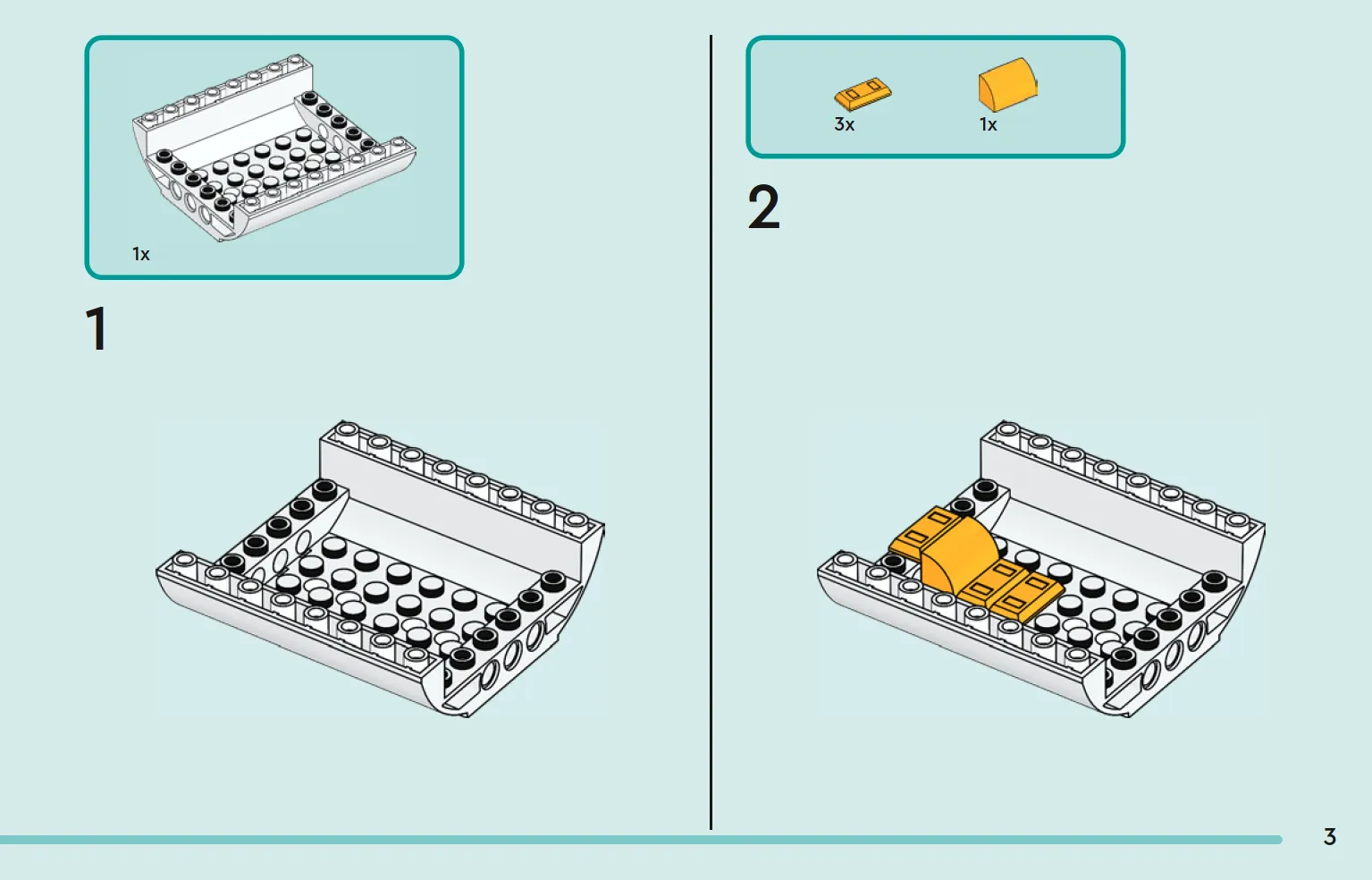 1x

1

3x 1x

2

3