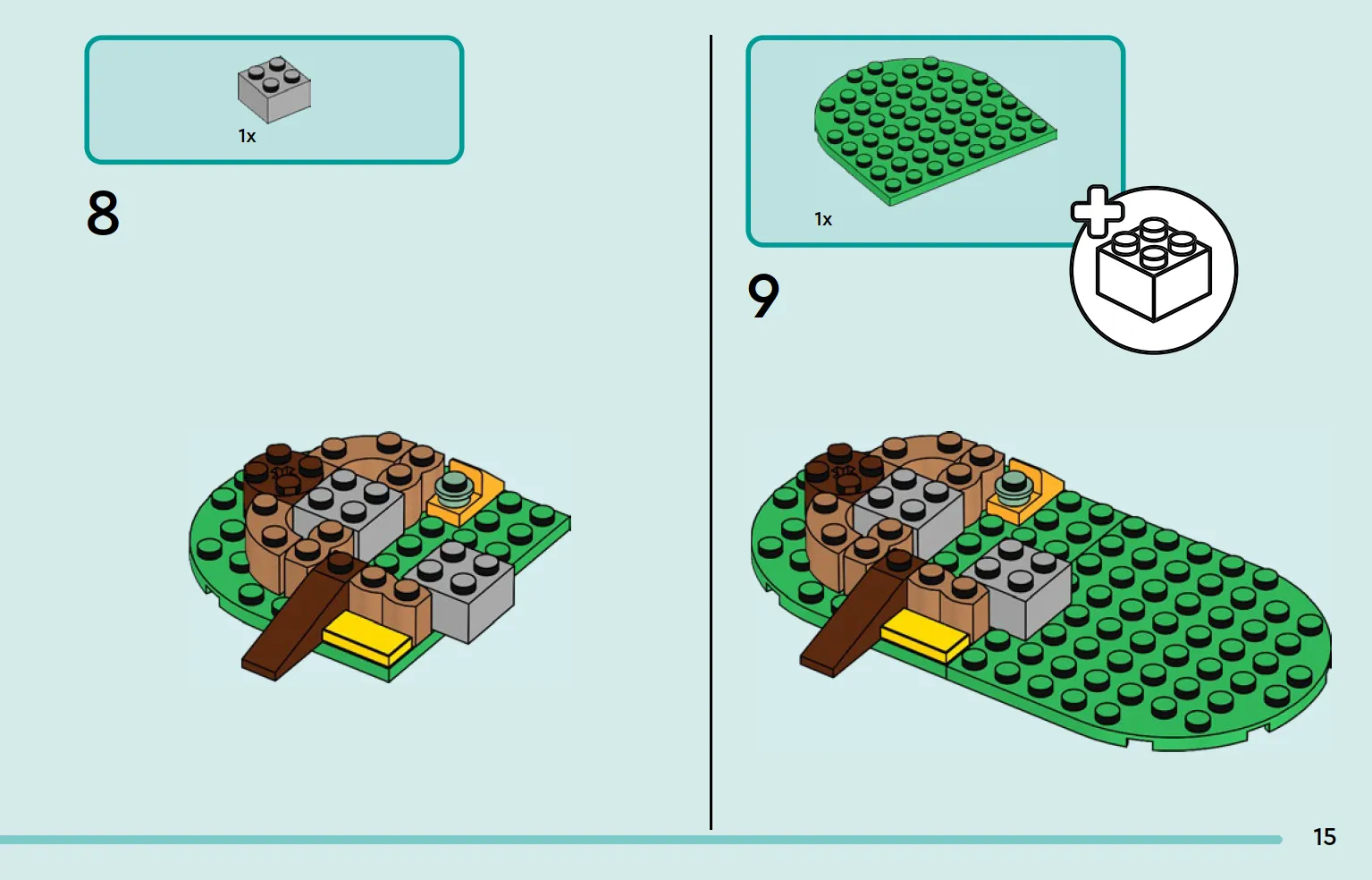 1x

8

1x

9

15