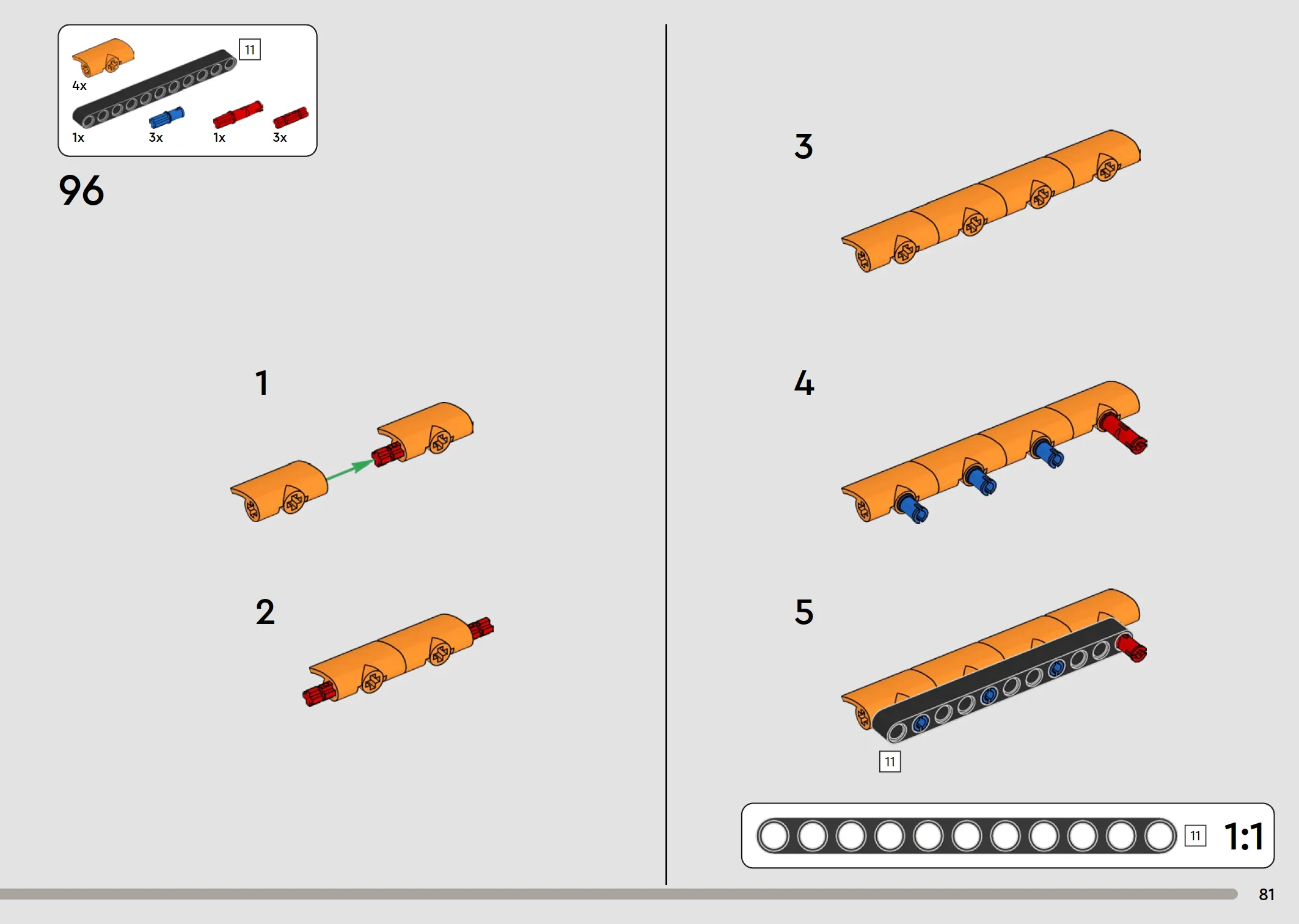 11

4x

1x

3x

1x

3x

96

1

2

3

4

5

11

11

1:1

81