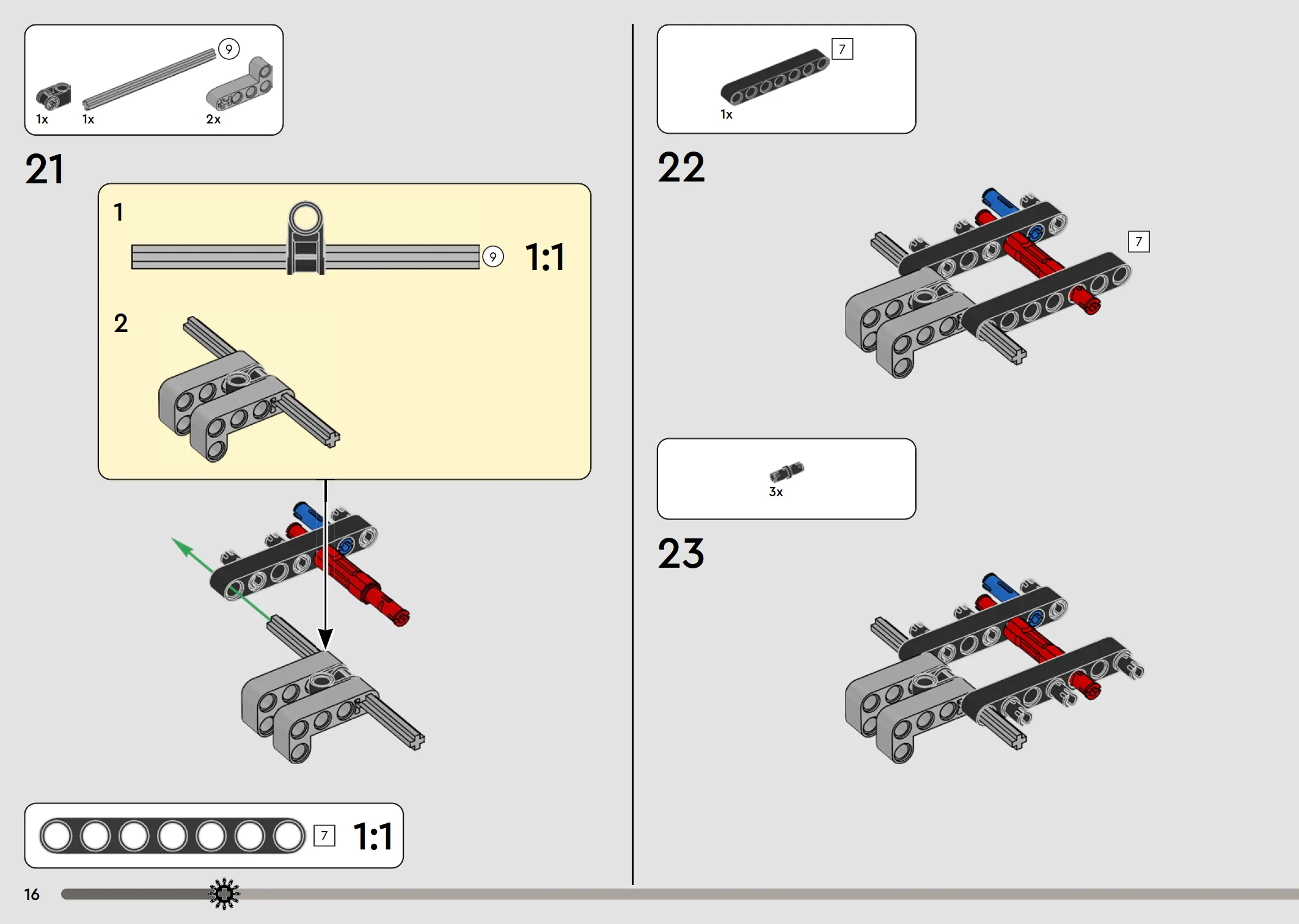 9

1x 1x 2x

21

1

9

1:1

2

7

1:1

16

7

1x

22

7

3x

23