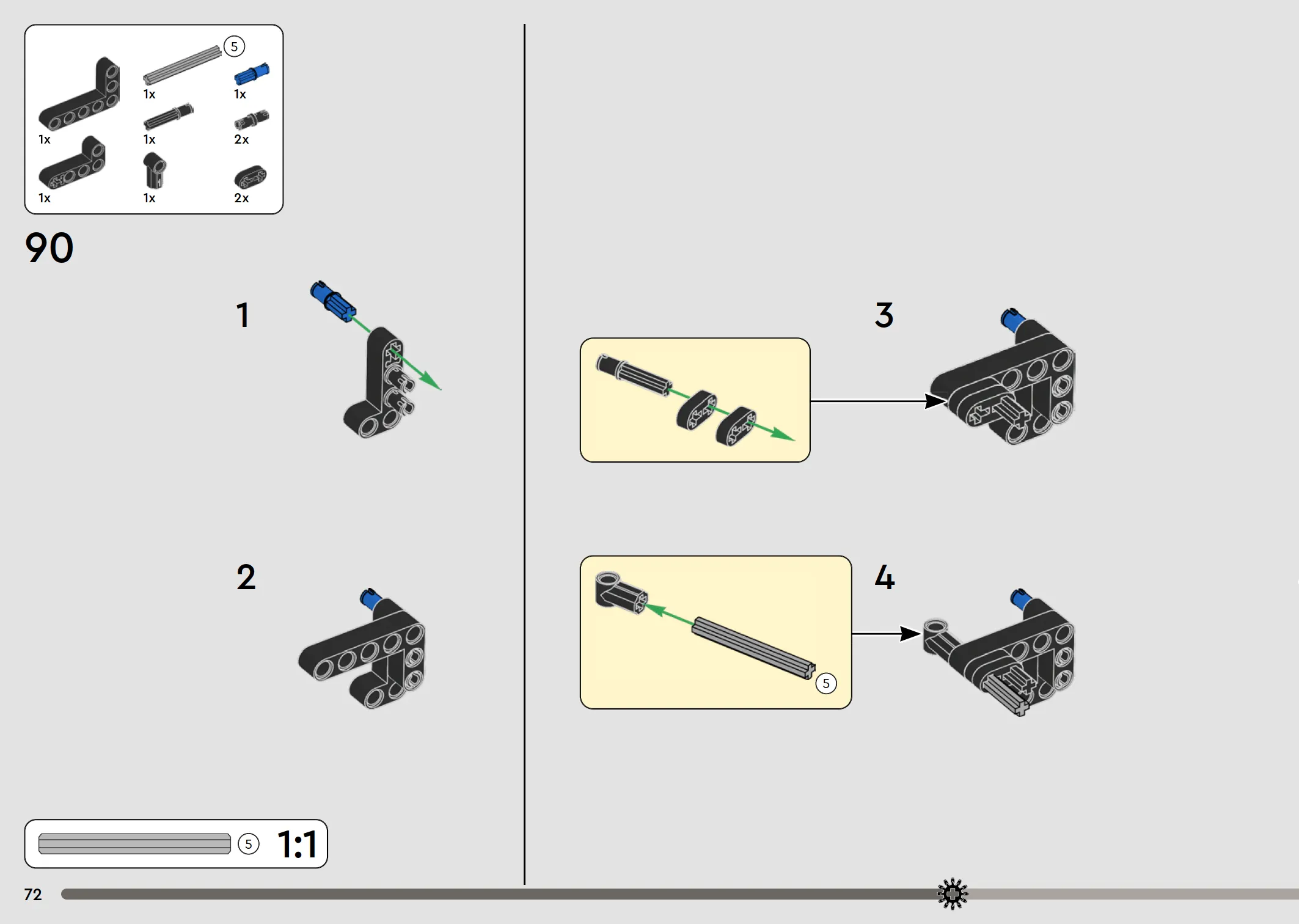 5
1x
1x
1x
1x
2x
1x
1x
2x

90

1

2

3

4

5

5

1:1

72