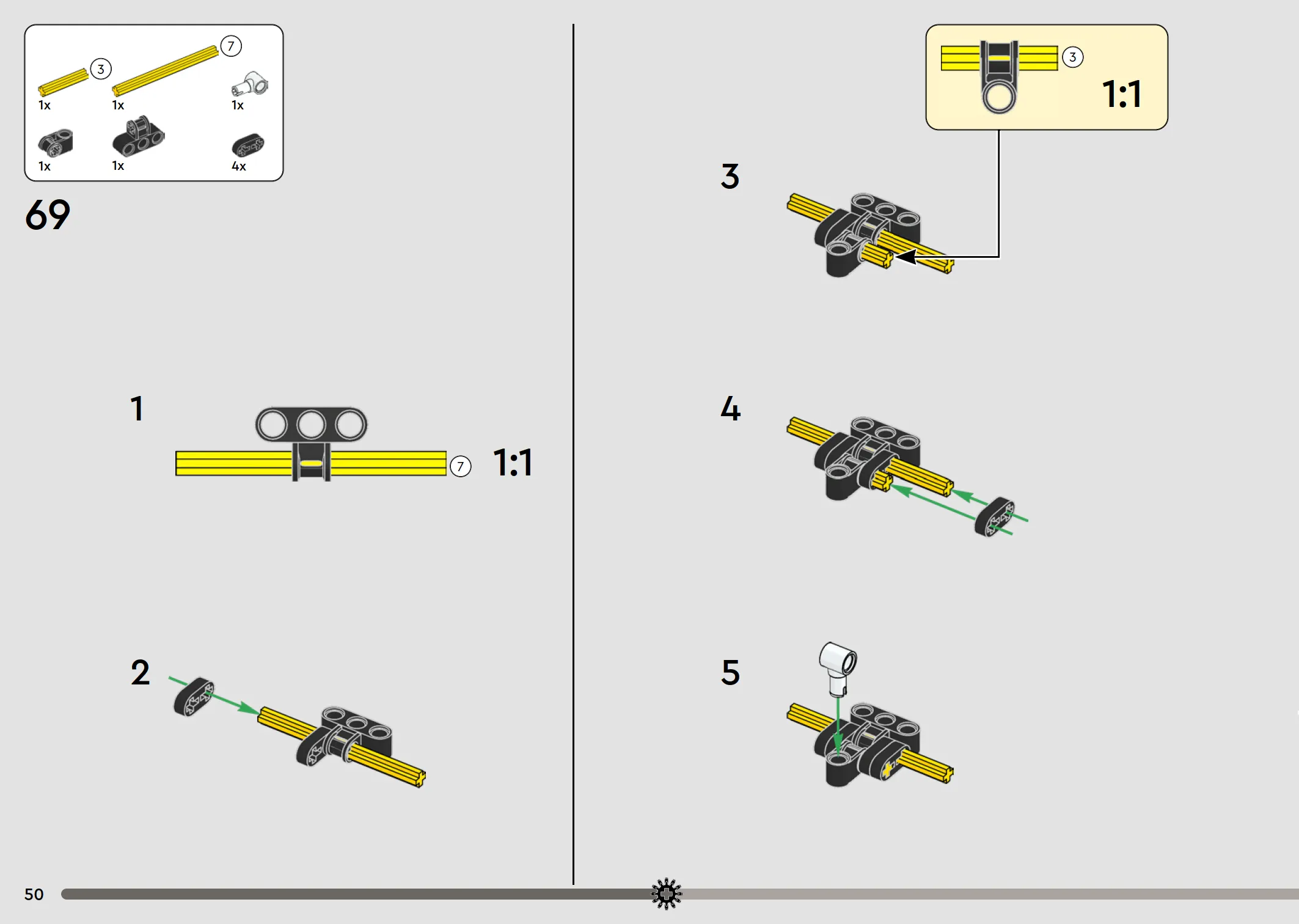 3
7
1x 1x 1x
1x 1x 4x

69

1
7
1:1

2

3
1:1

3

4

5

50