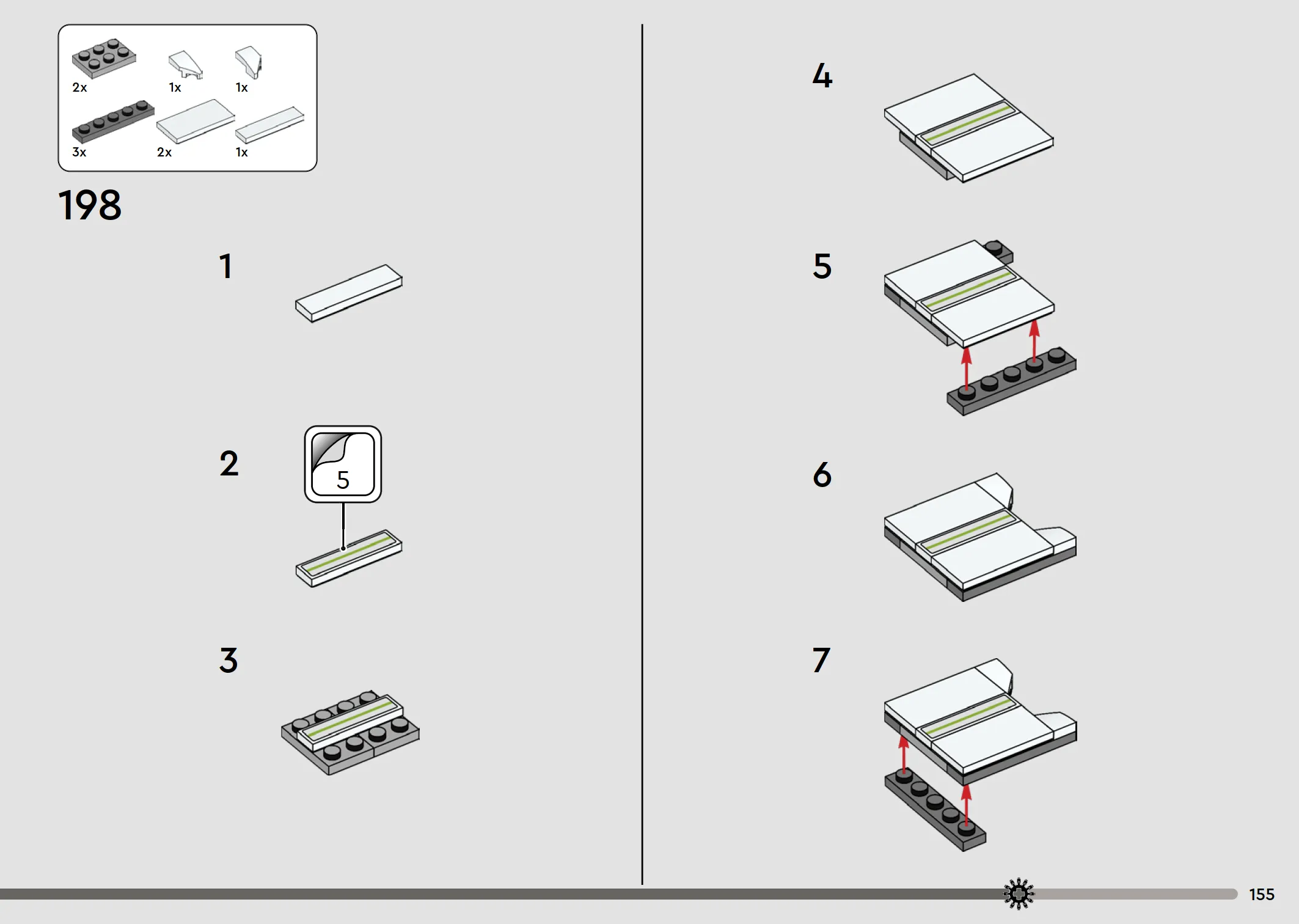 2x 1x 1x
3x 2x 1x

198

1

2

5

3

4

5

6

7

155