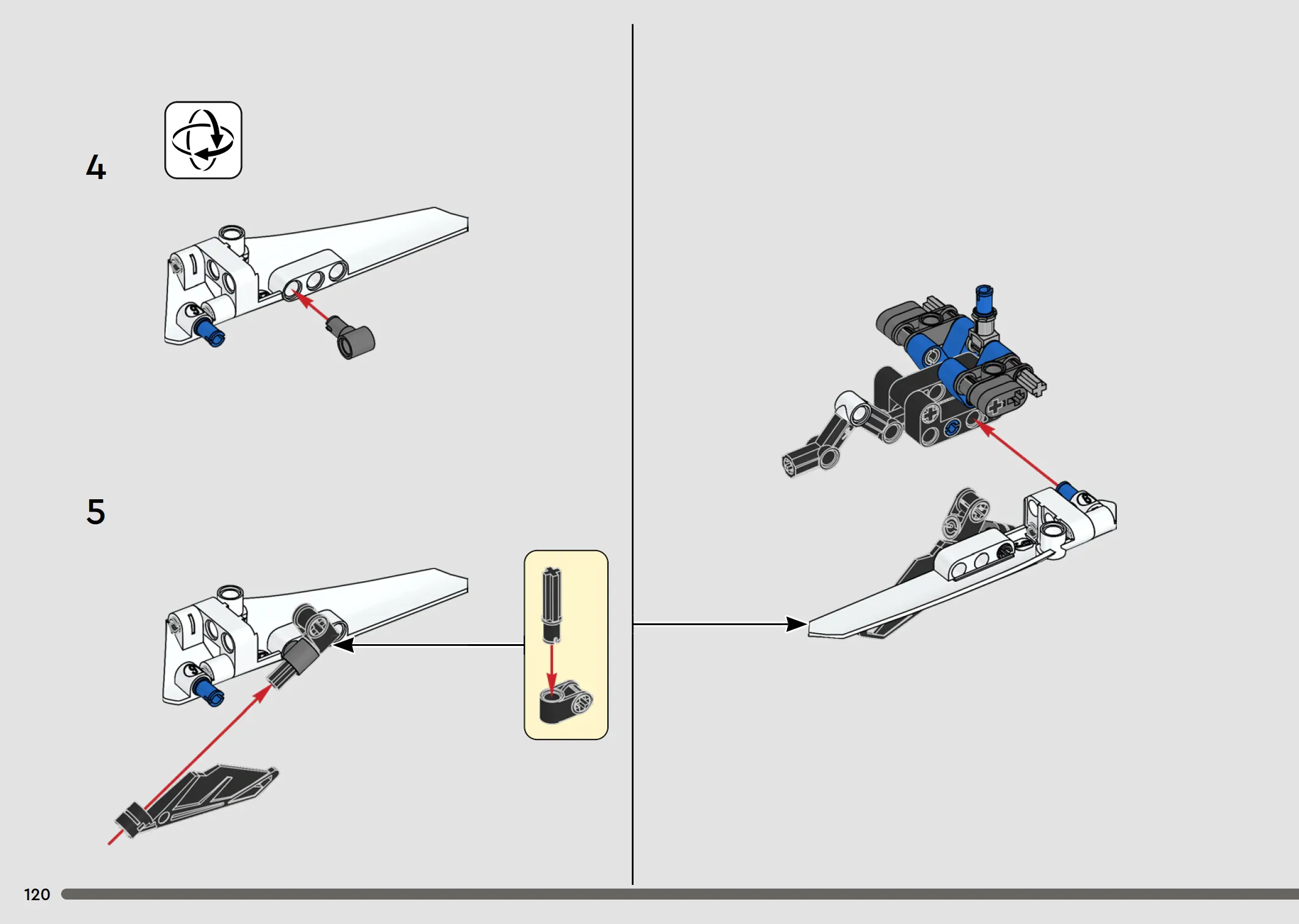 4

5

120