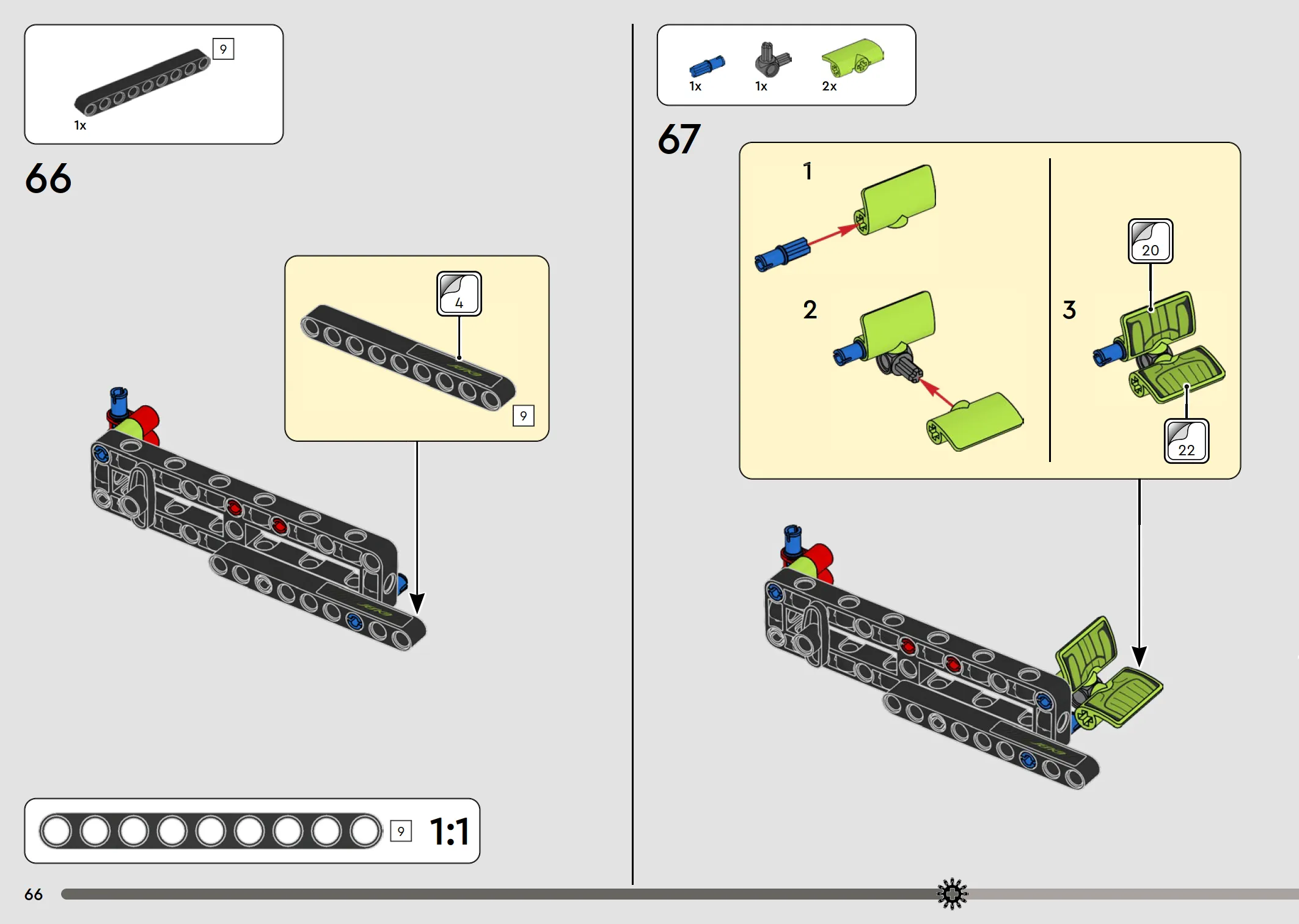 9
1x
66
4
9
9
1:1
66
1x
1x
2x
67
1
2
3
20
22