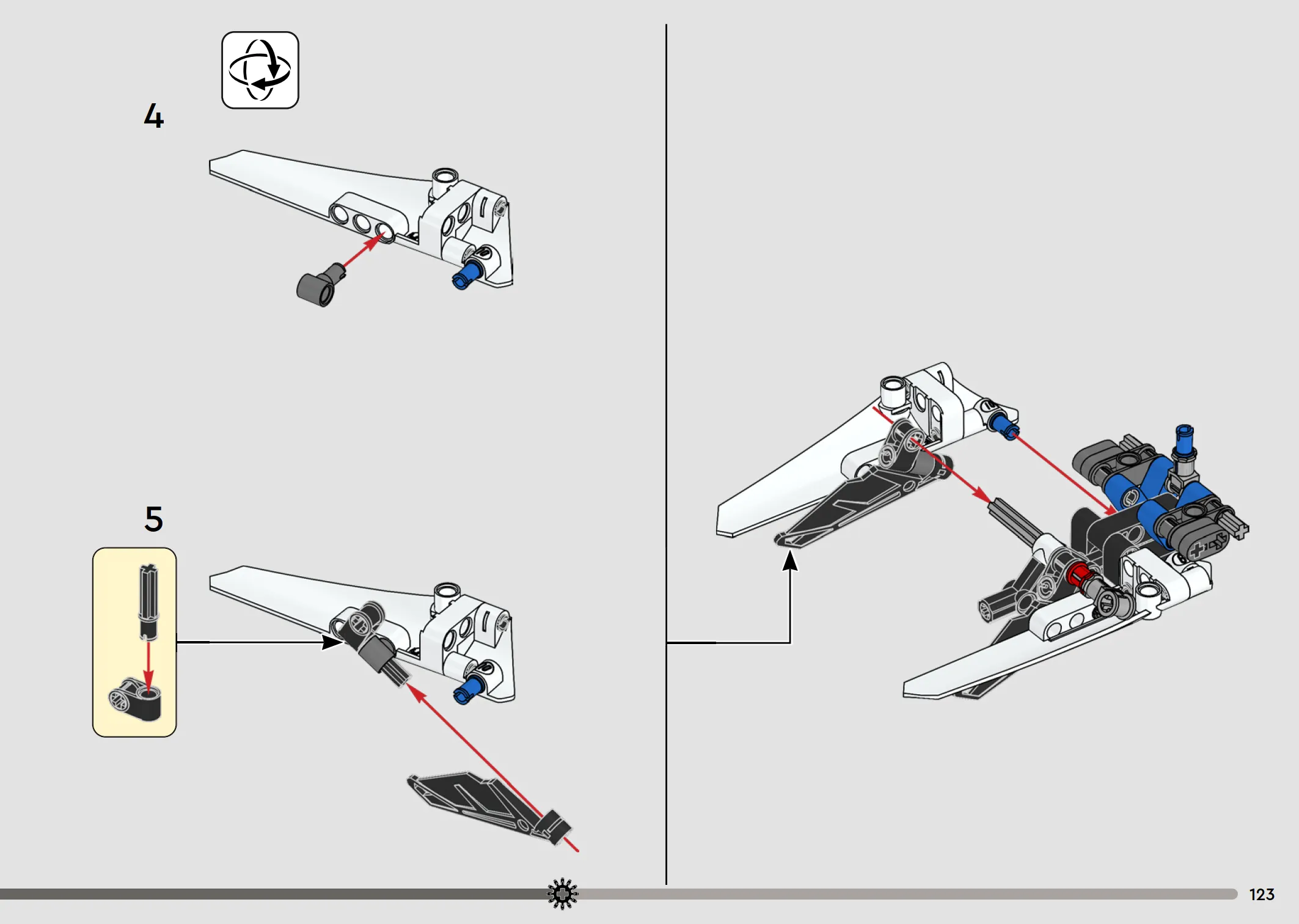 4

5

123