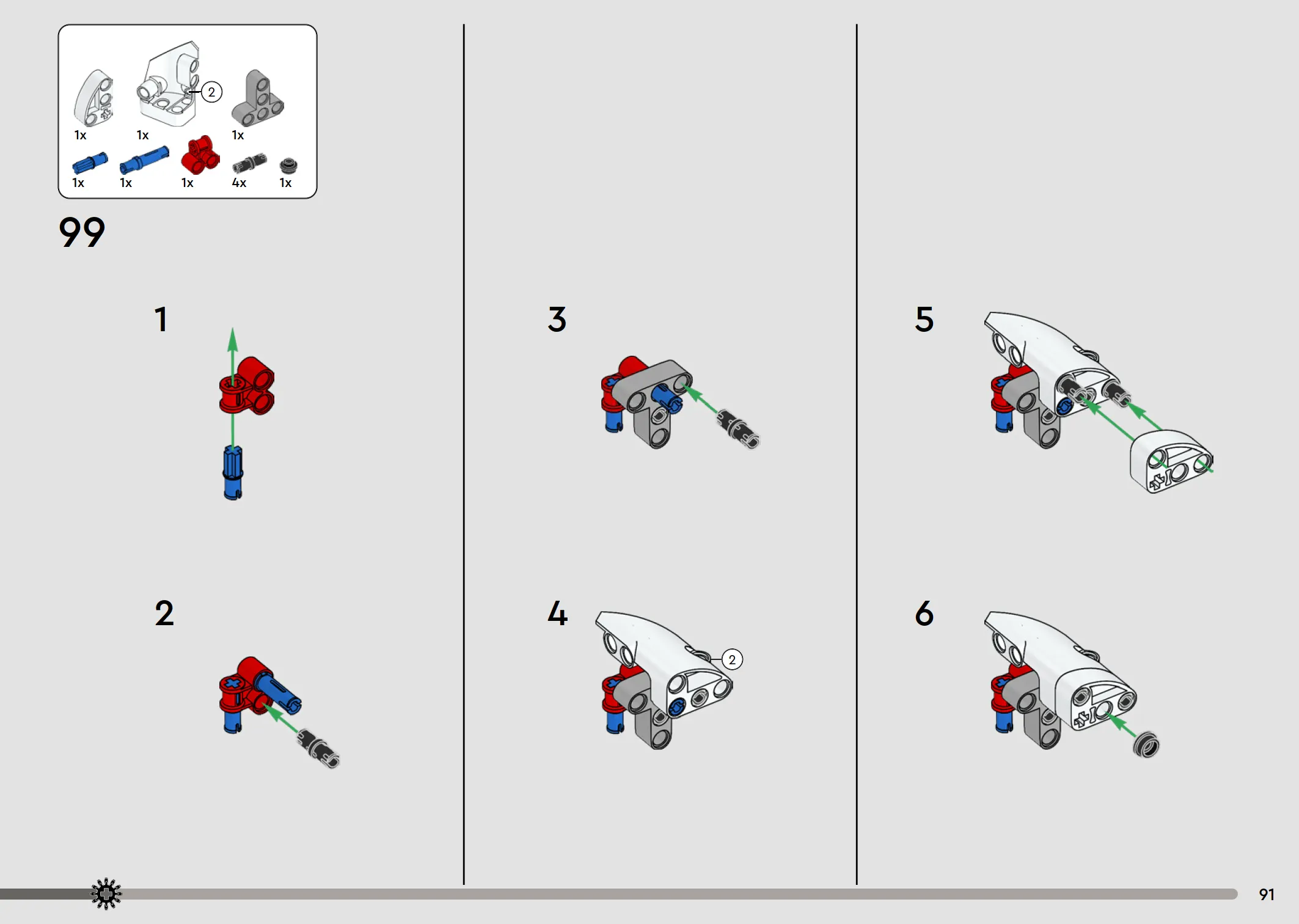 1x
1x
2
1x
1x
1x
1x
4x
1x

99

1

2

3

4

2

5

6

91