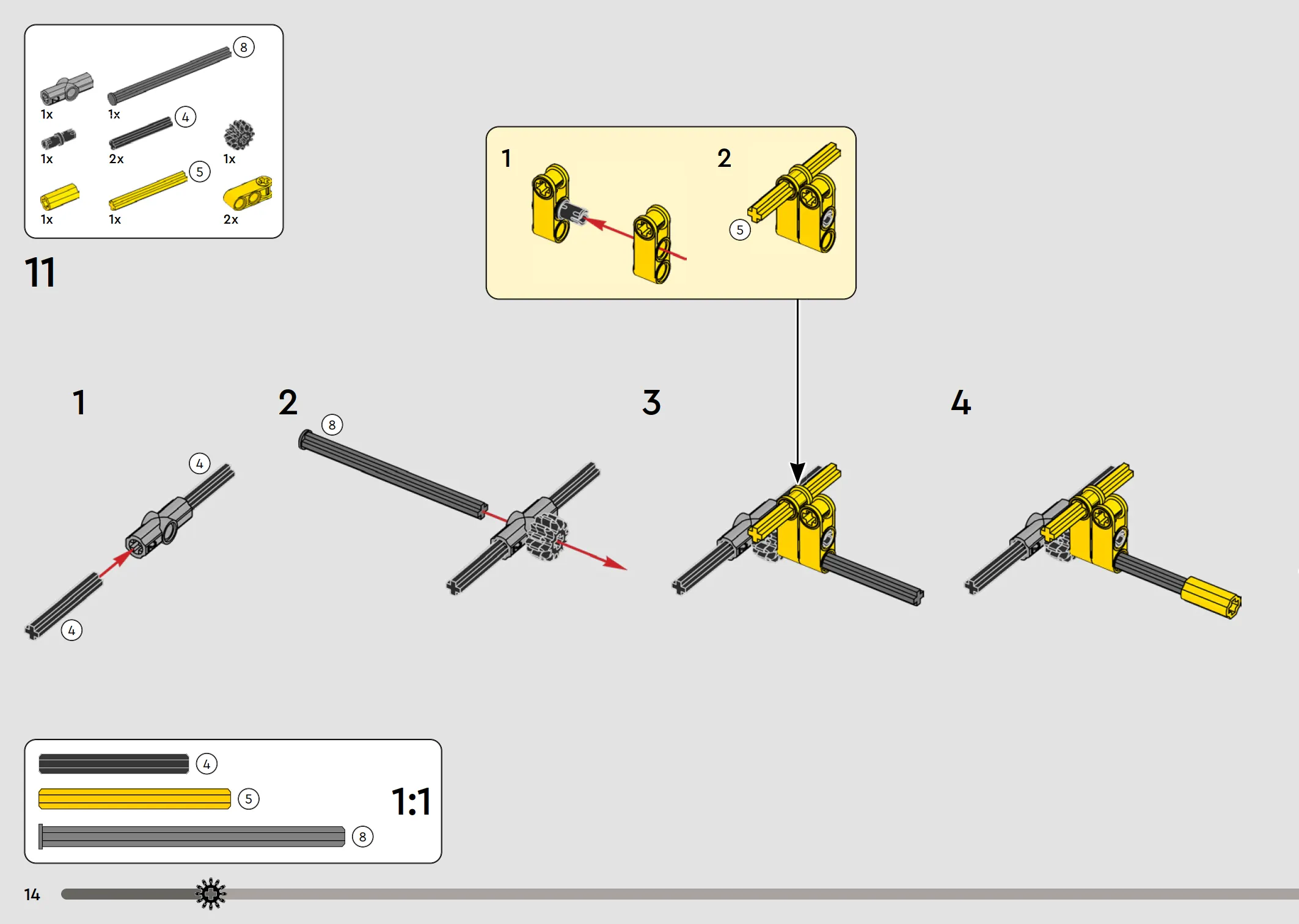 8
1x
1x
4
1x
2x
1x
5
1x
1x
2x

11

1
2
5

1
4
4
2
8
3
4

4
5
8
1:1

14