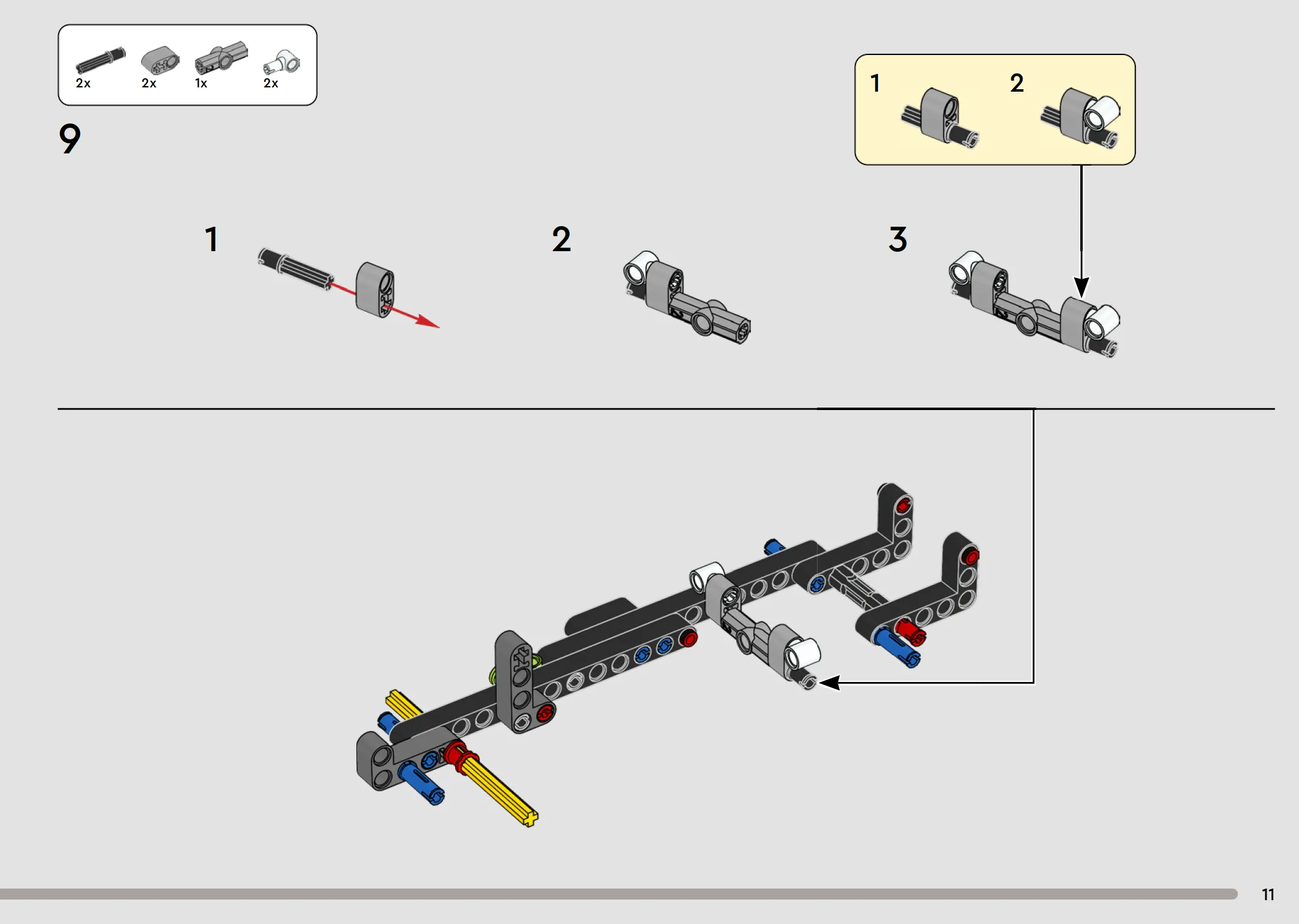 2x 2x 1x 2x

9

1 2

1

2

3

11