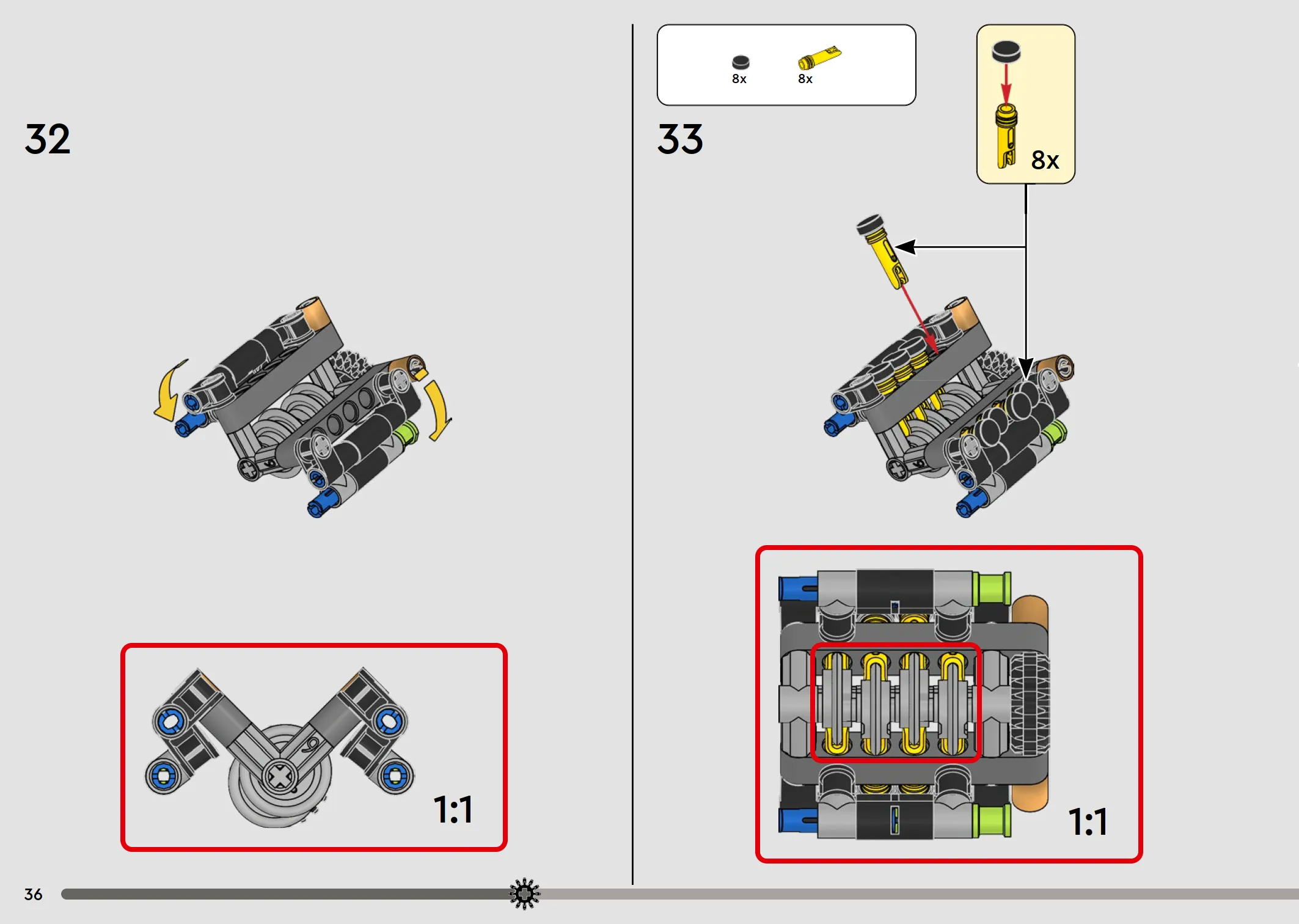 32

1:1

8x 8x

33

8x

1:1

36