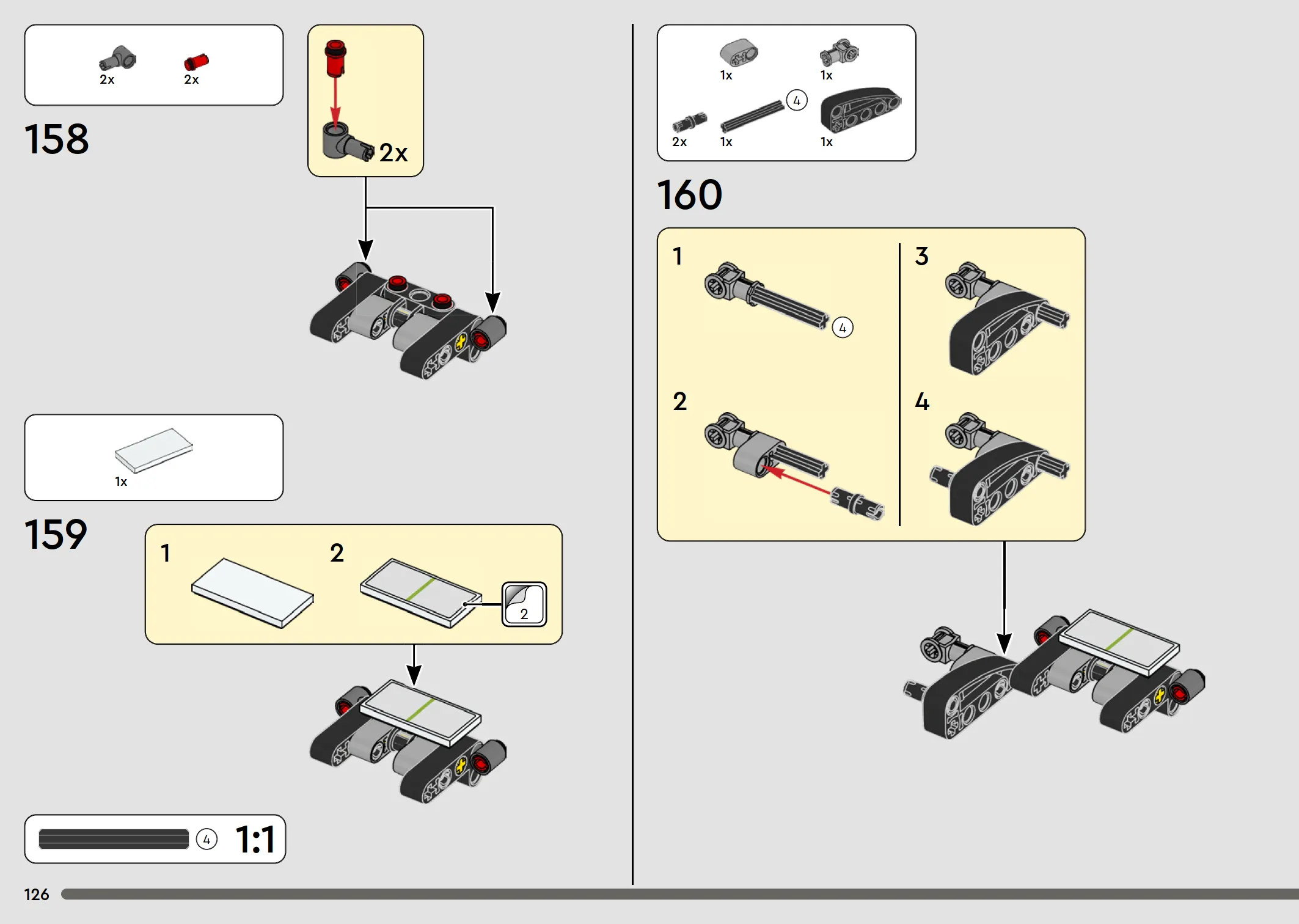 2x 2x

158

2x

1x

159

1

2

2

4

1:1

126

1x 1x

4

2x 1x 1x

160

1

4

2

3

4