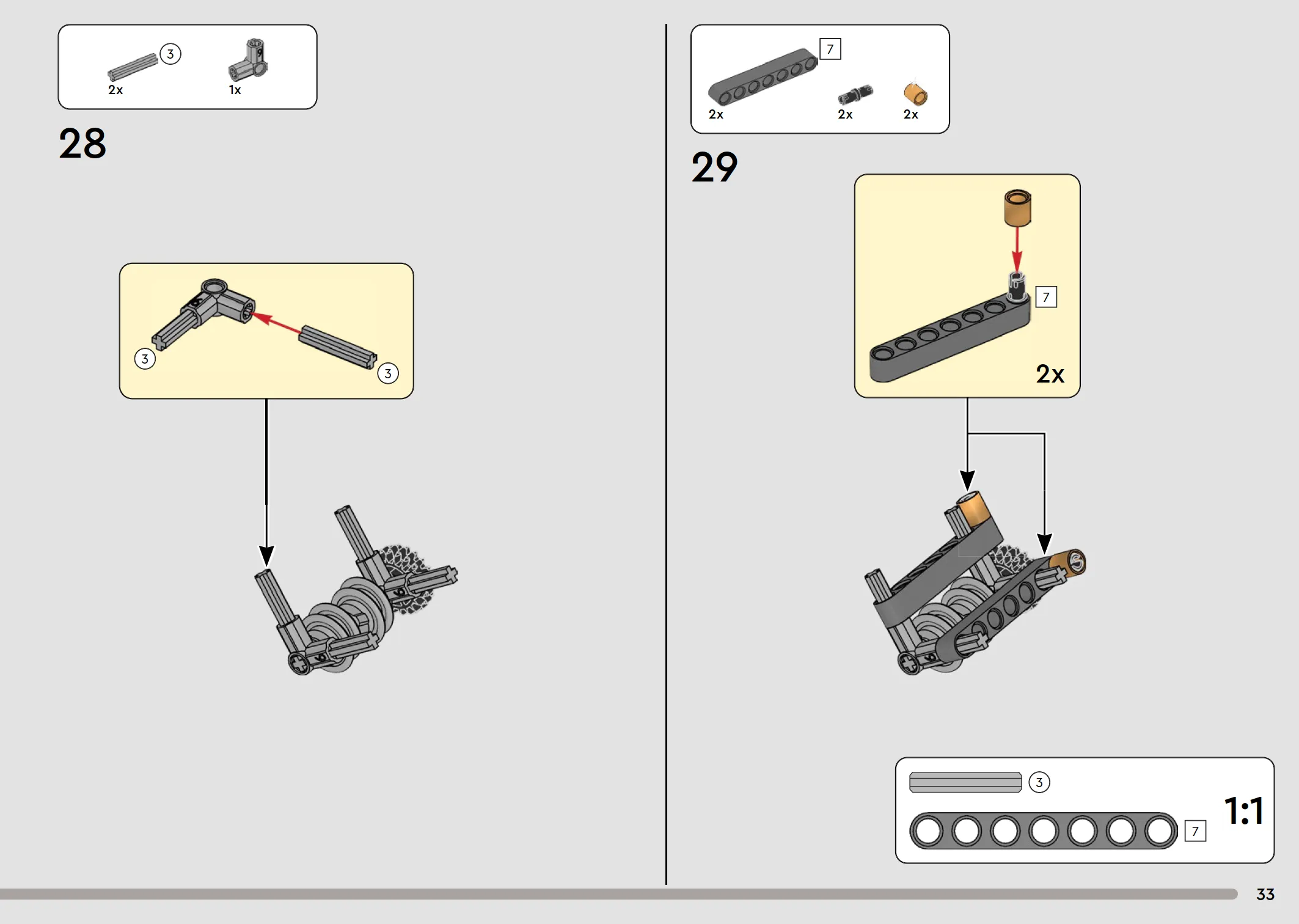 3
2x
1x

28

3
3

7
2x
2x
2x

29

7
2x

3
7
1:1

33