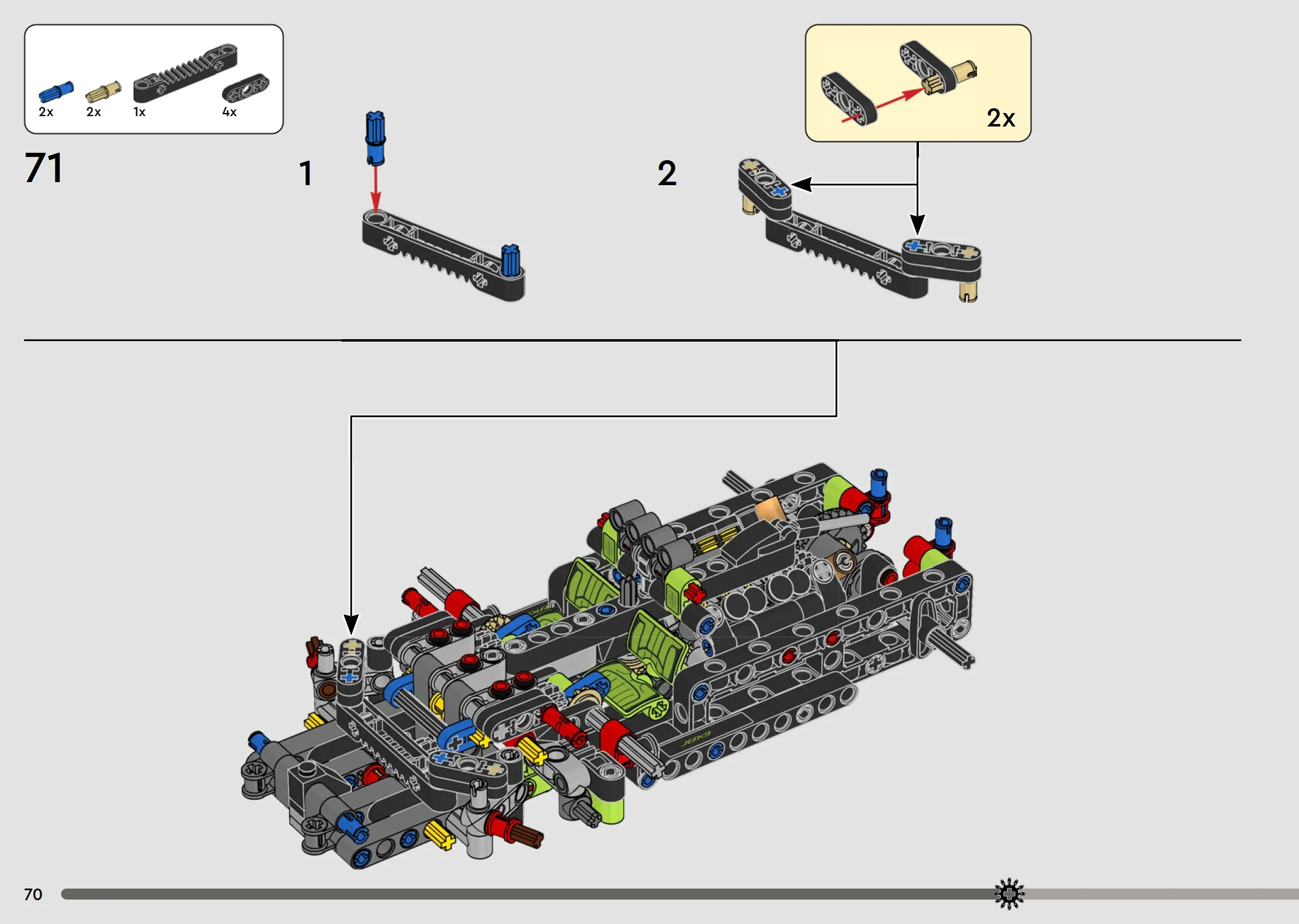 2x 2x 1x 4x

71

1

2

2x

70