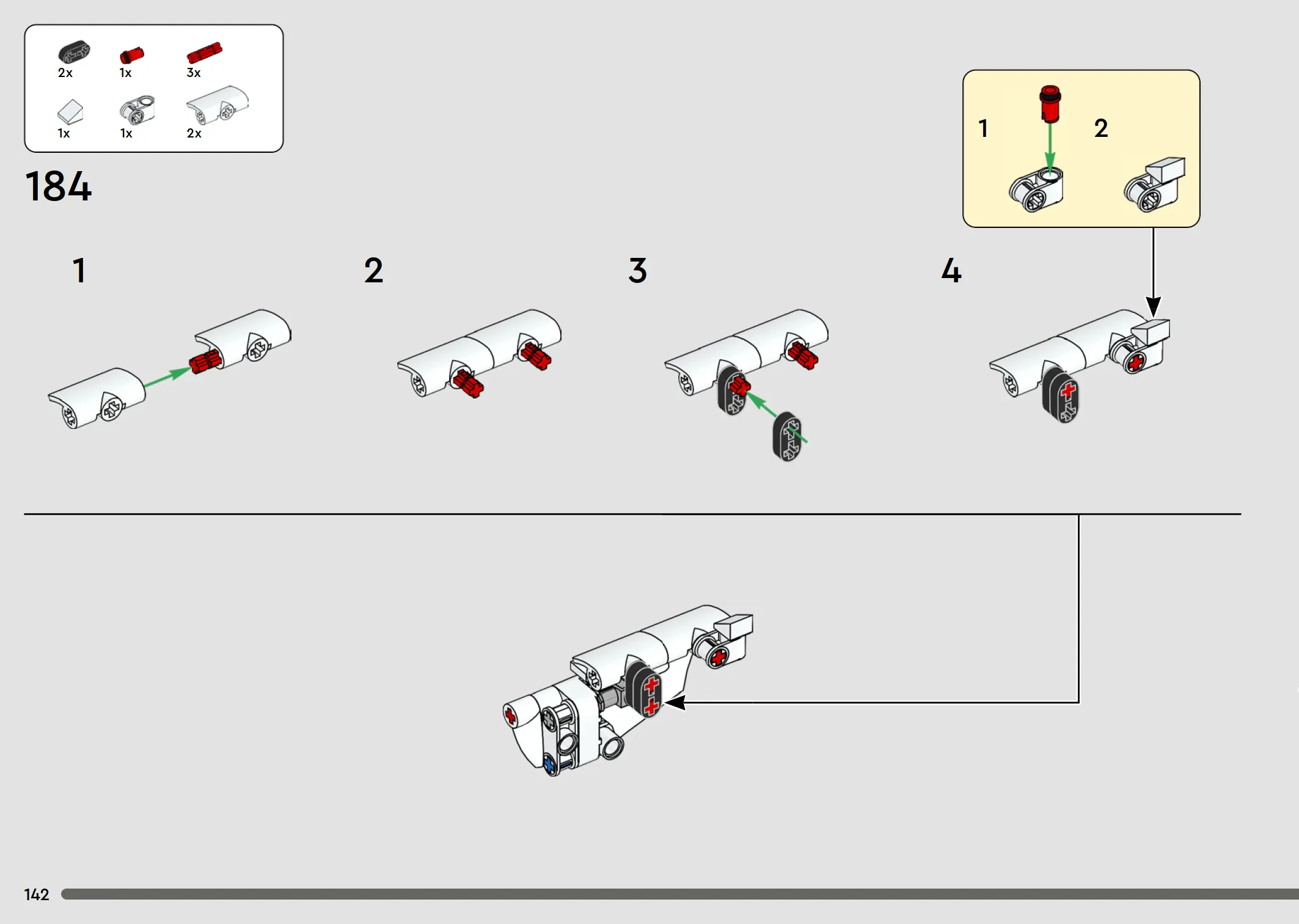 2x 1x 3x

1x 1x 2x

184

1

2

1

2

3

4

142