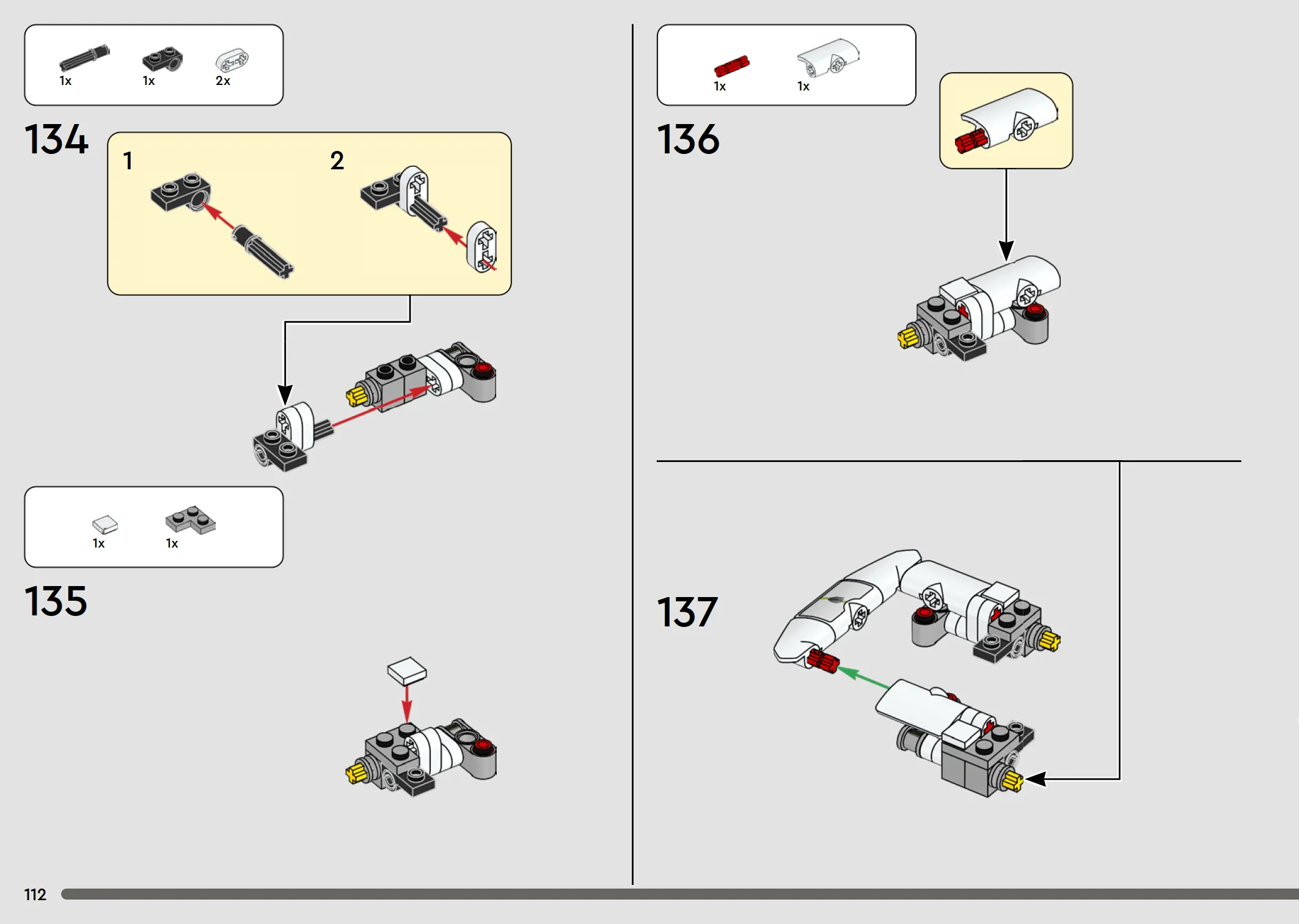 1x 1x 2x

134

1

2

1x 1x

135

1x 1x

136

137

112