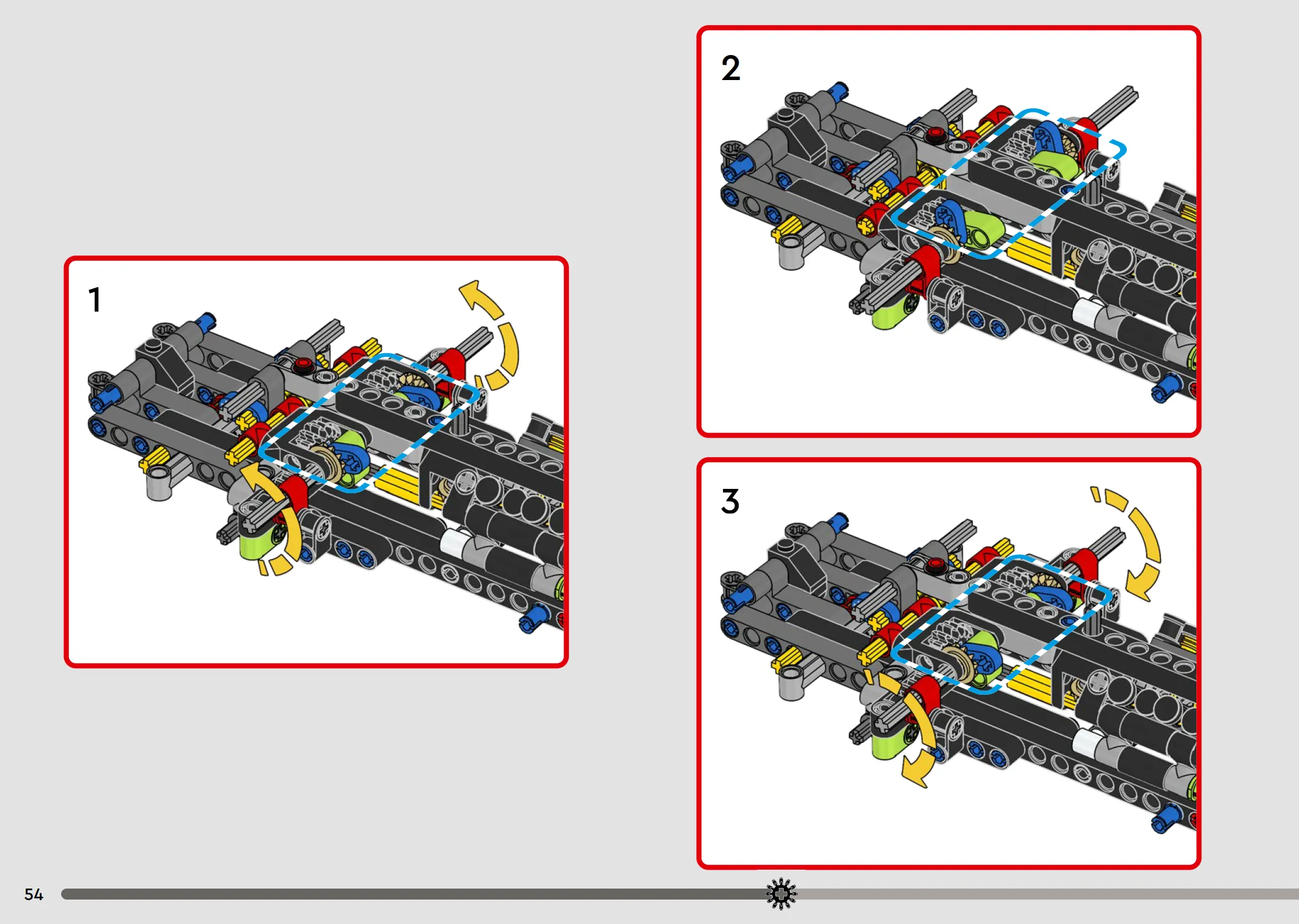 1

2

3

54