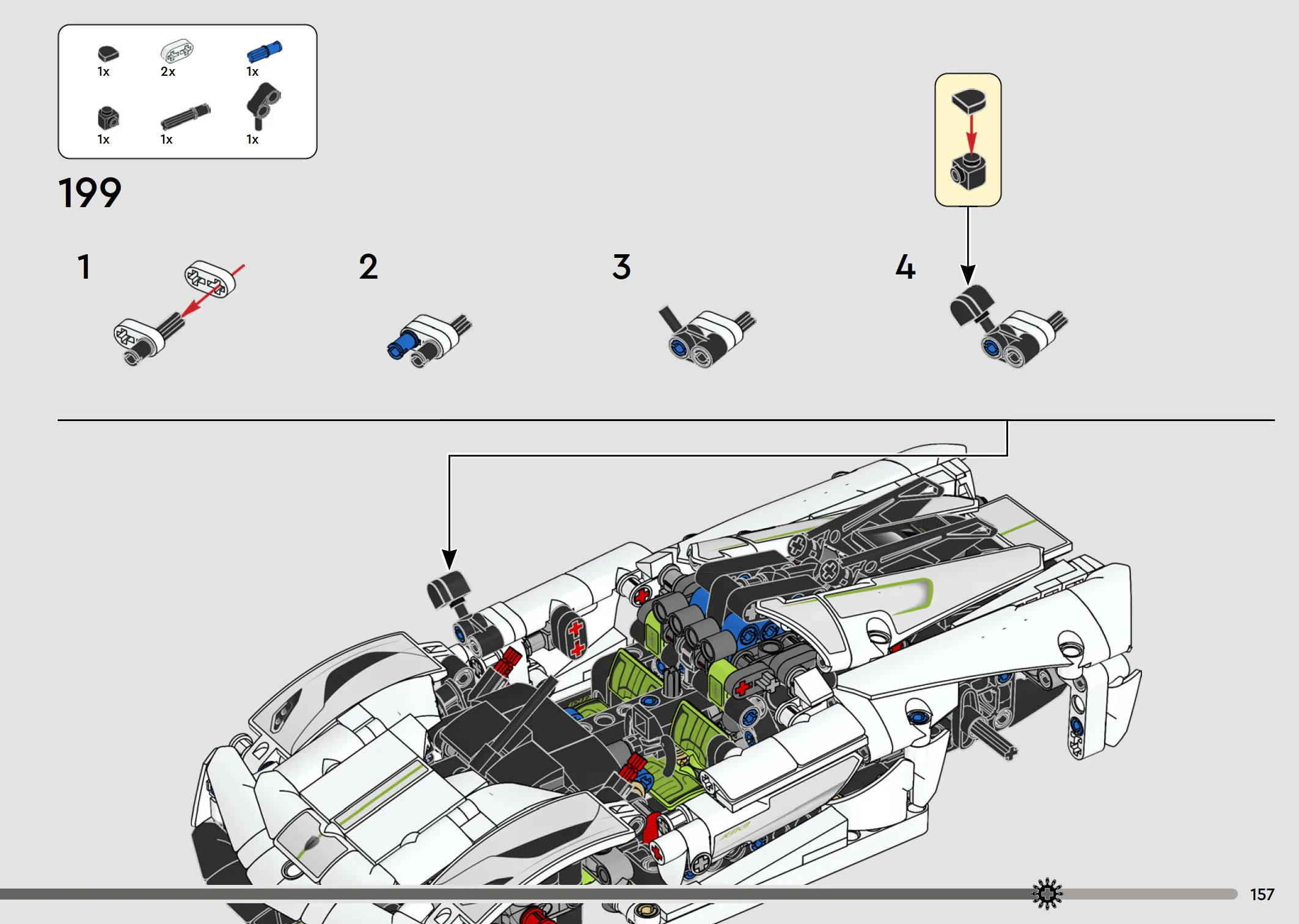 1x
2x
1x
1x
1x
1x

199

1

2

3

4

157