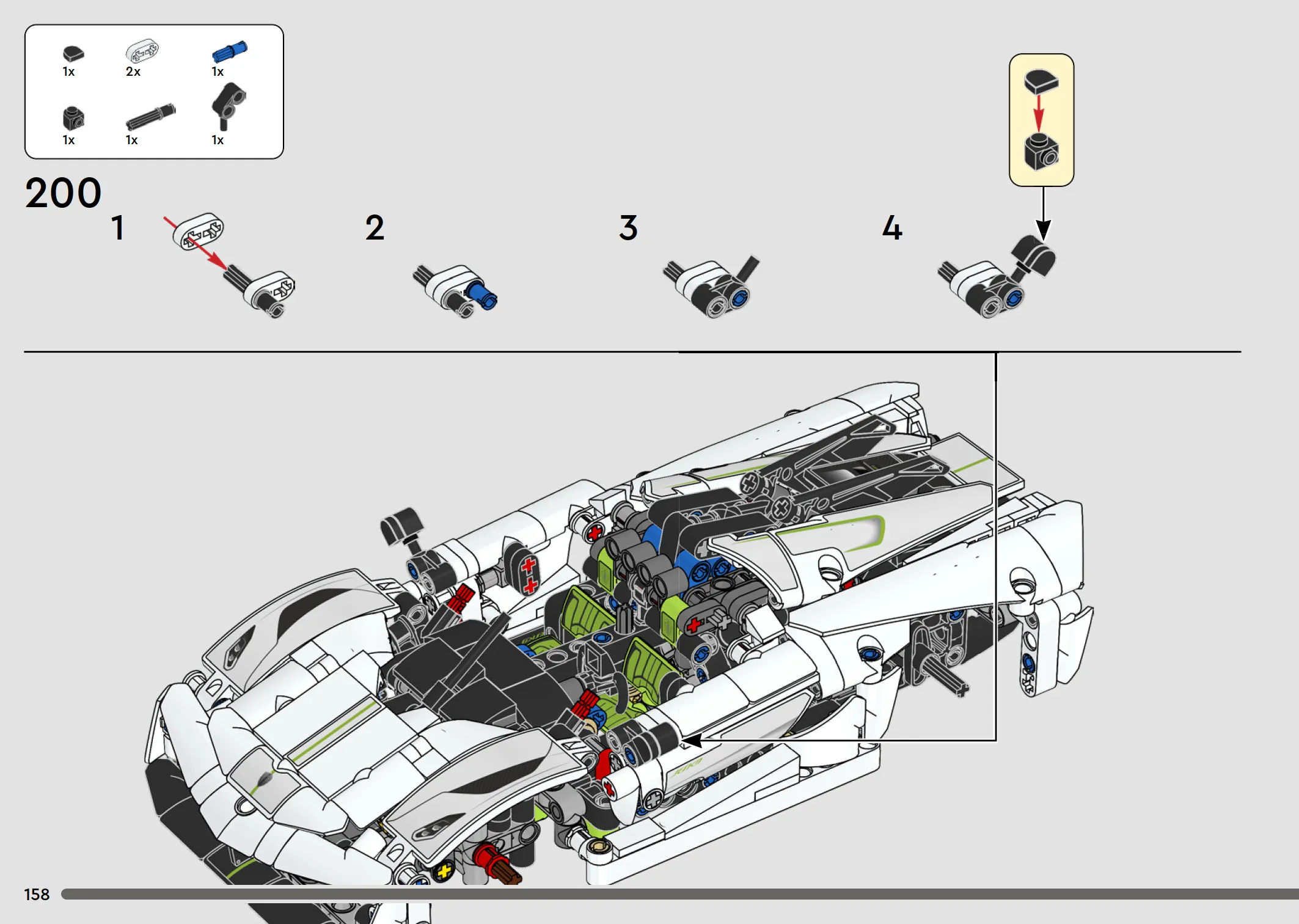 1x
2x
1x
1x
1x
1x

200

1

2

3

4

158