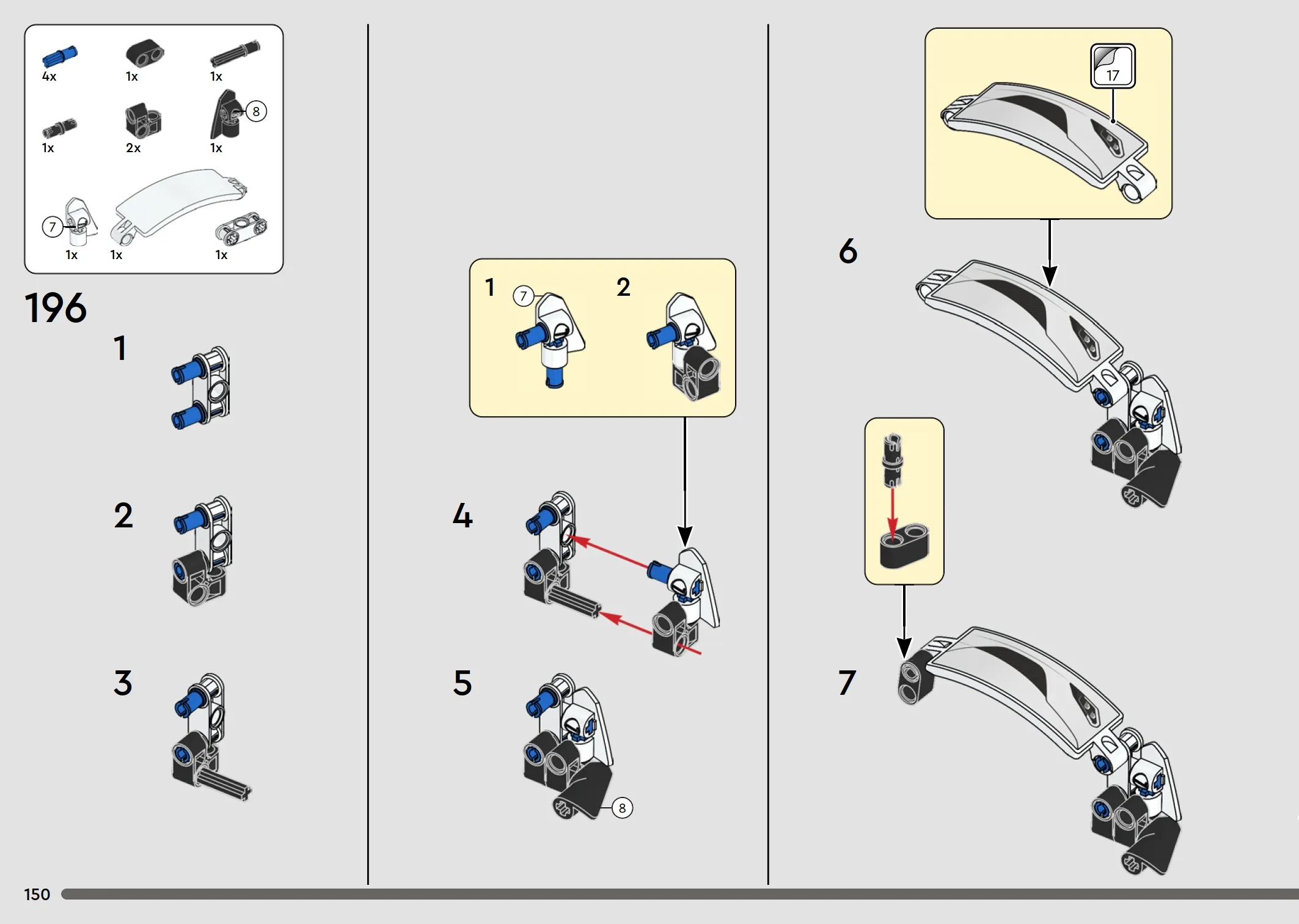 4x
1x
1x
1x
2x
8
1x
7
1x
1x
1x

196

1

2

3

1
7
2

4

5
8

17

6

7

150