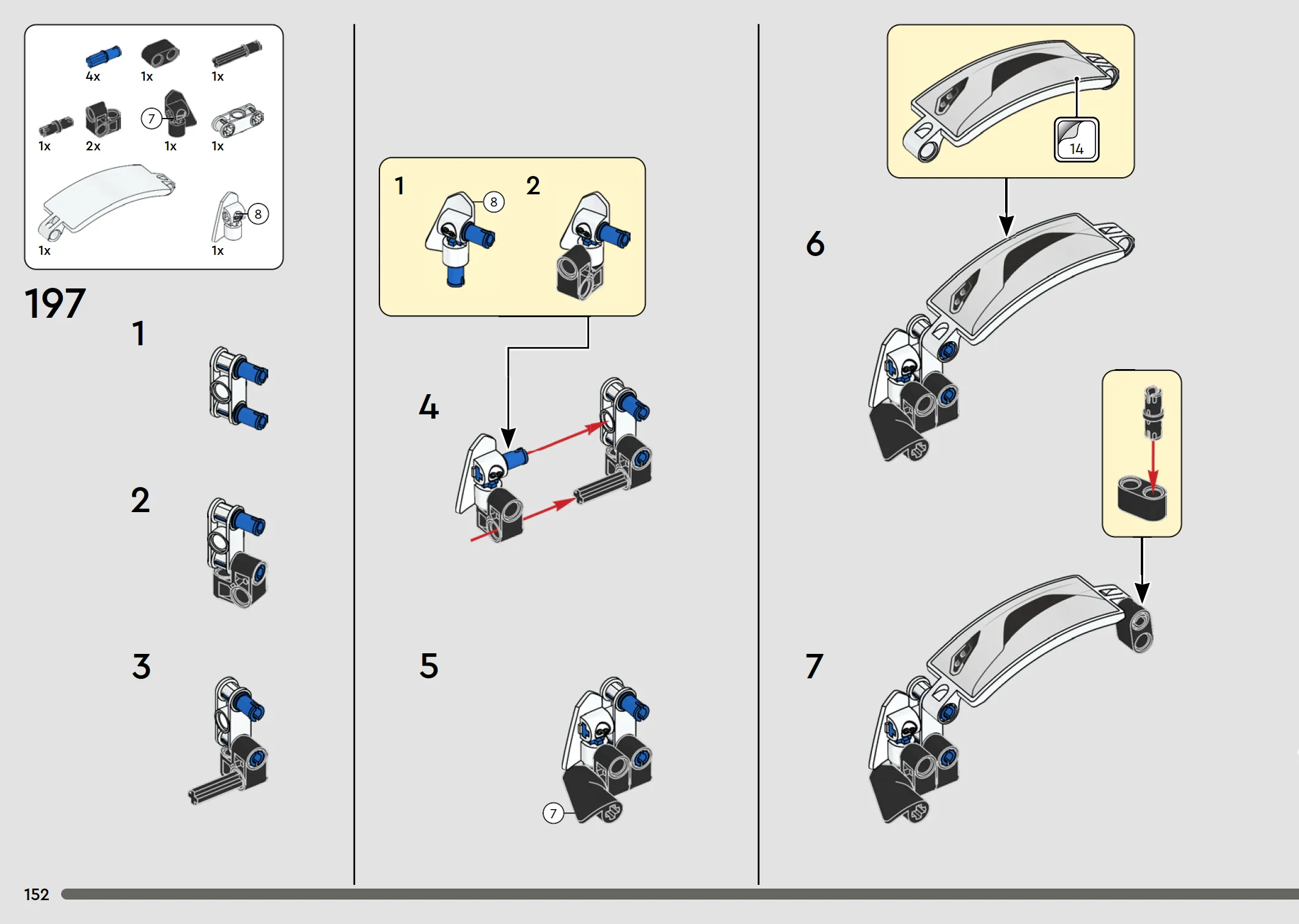 4x 1x 1x

1x 2x 7 1x 1x

1x 8 1x

197

1

2

3

1 8 2

4

5

7

14

6

7

152