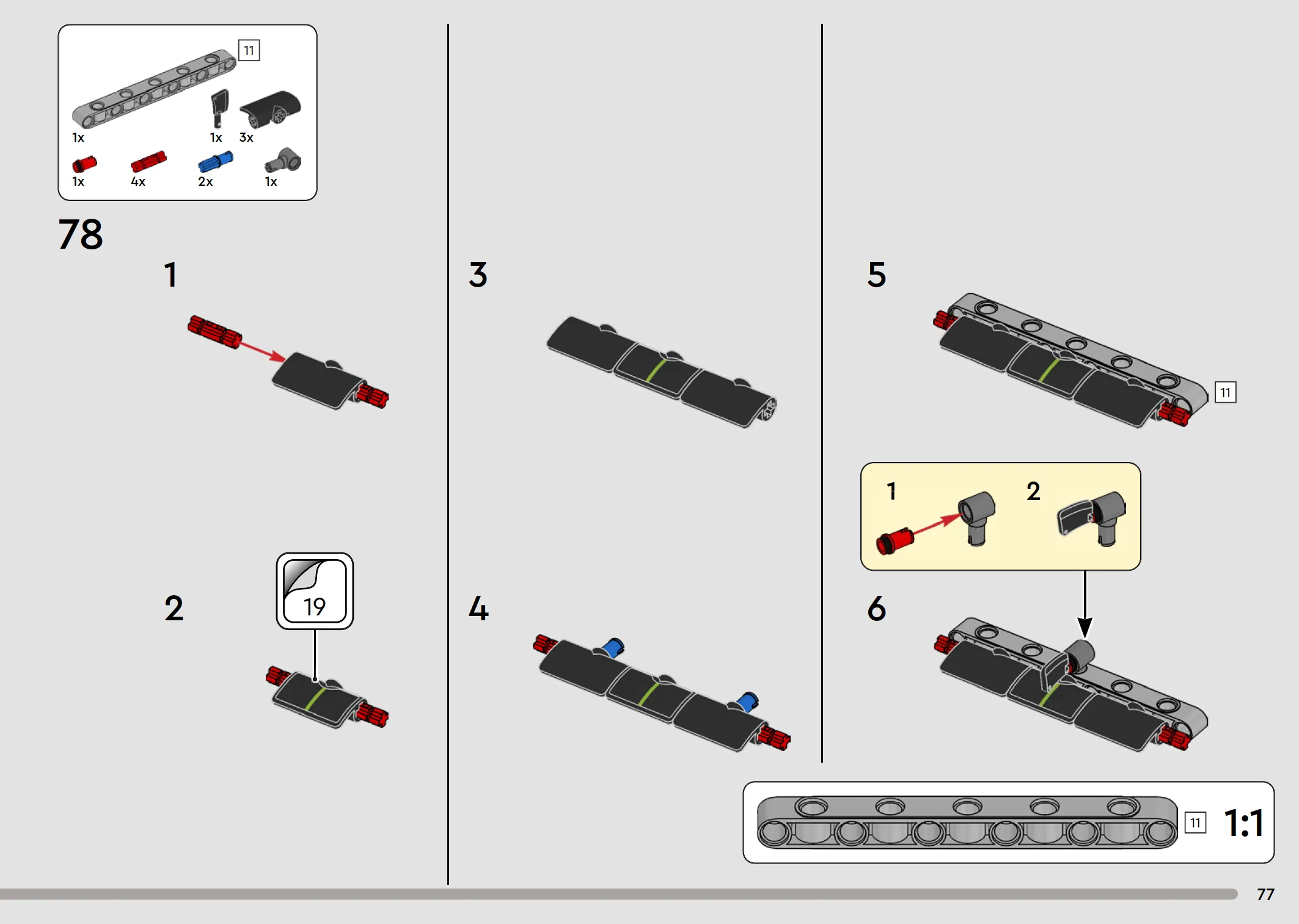 11
1x
1x
3x
1x
4x
2x
1x

78

1

2

19

3

4

5

11

1
2

6

11
1:1

77