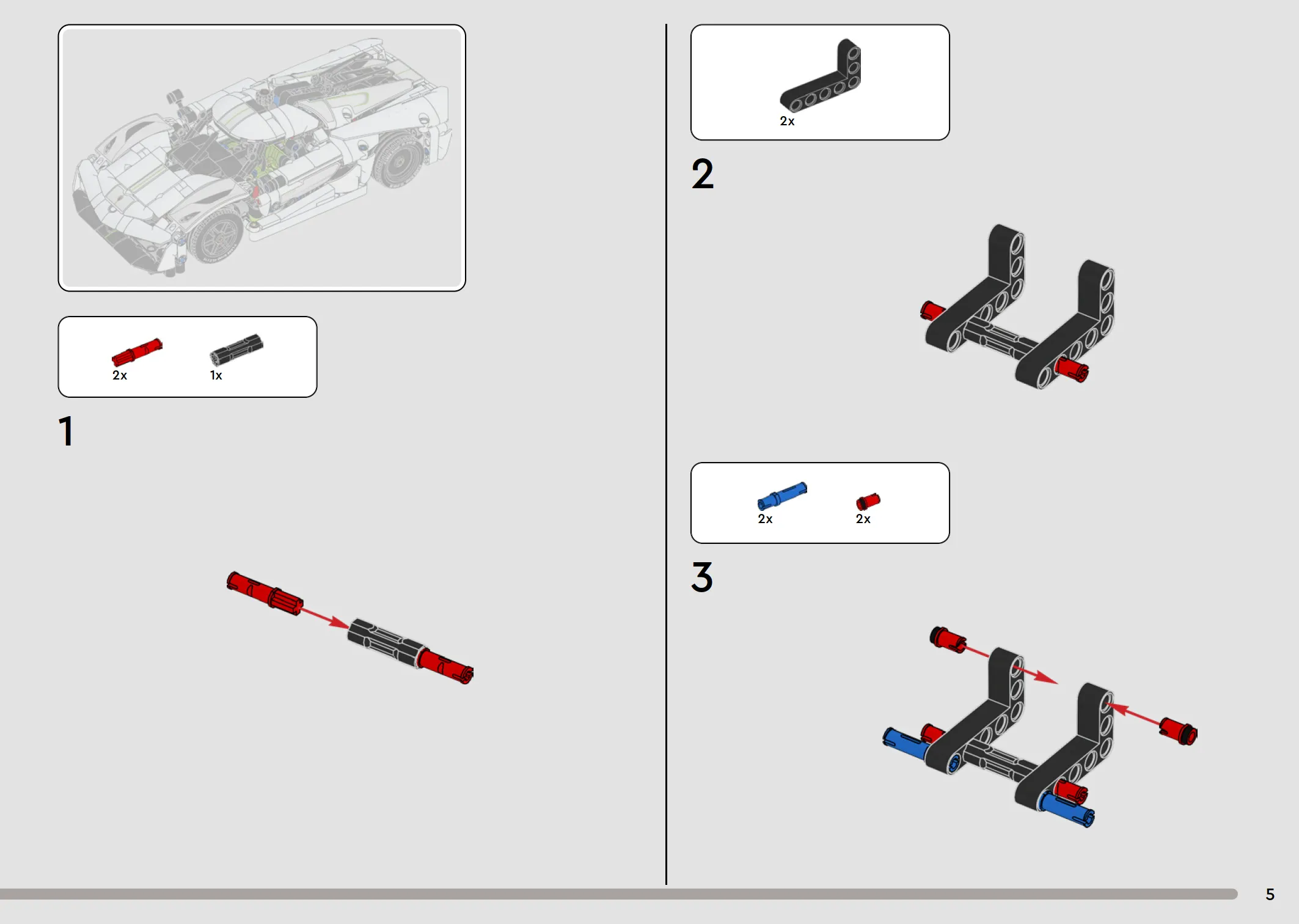 2x 1x

1

2x

2

2x 2x

3

5