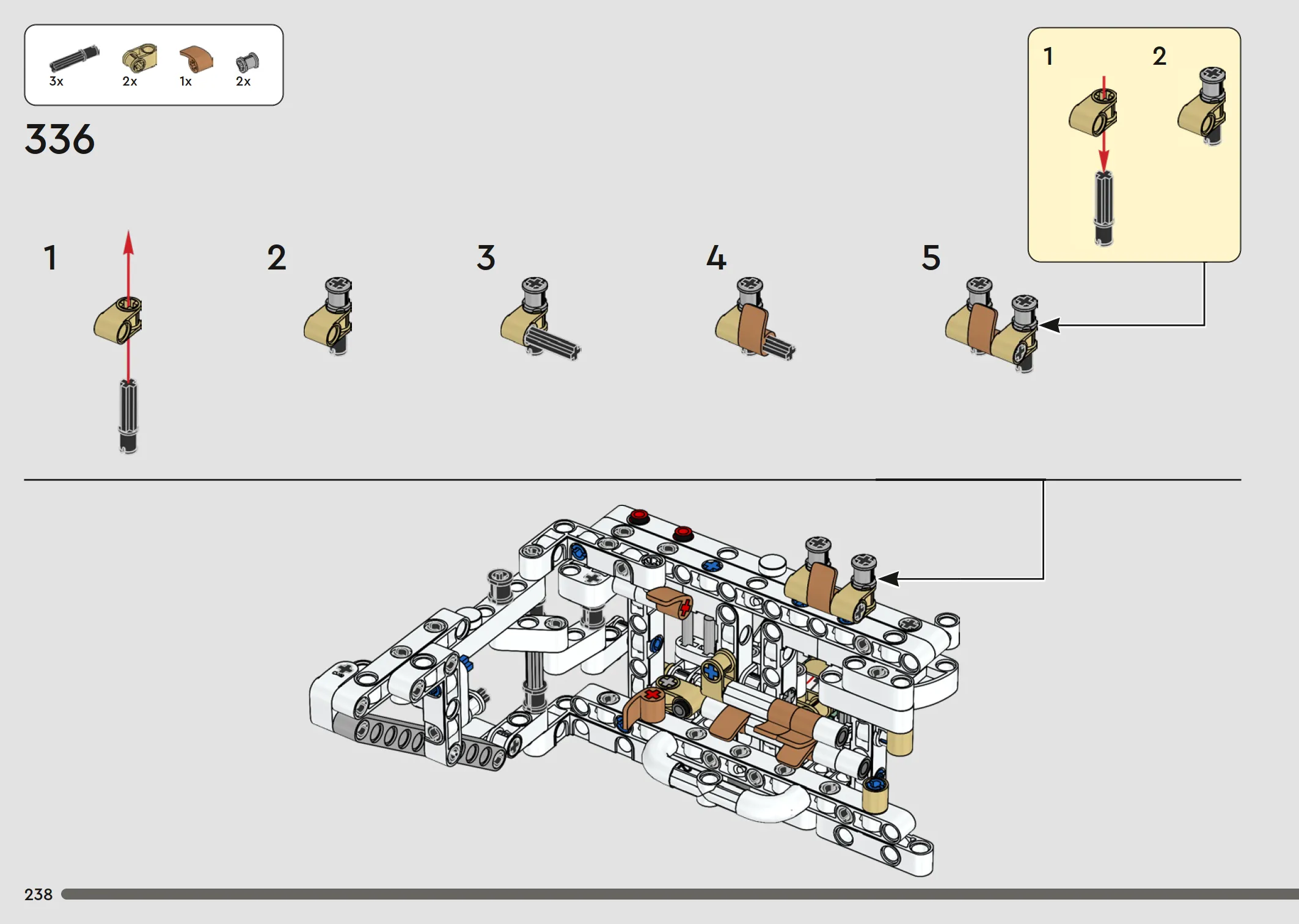 3x 2x 1x 2x

336

1

2

1

2

3

4

5

238